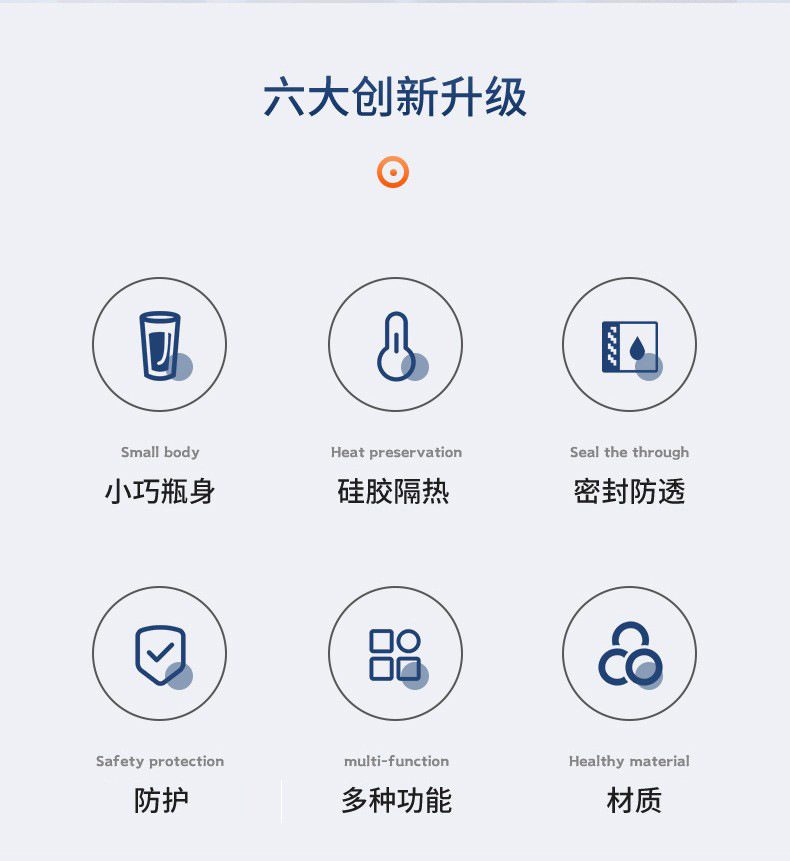 六大创新升级

Small body
小巧瓶身

Heat preservation
硅胶隔热

Seal the through
密封防透

Safety protection
防护

multi-function
多种功能

Healthy material
材质