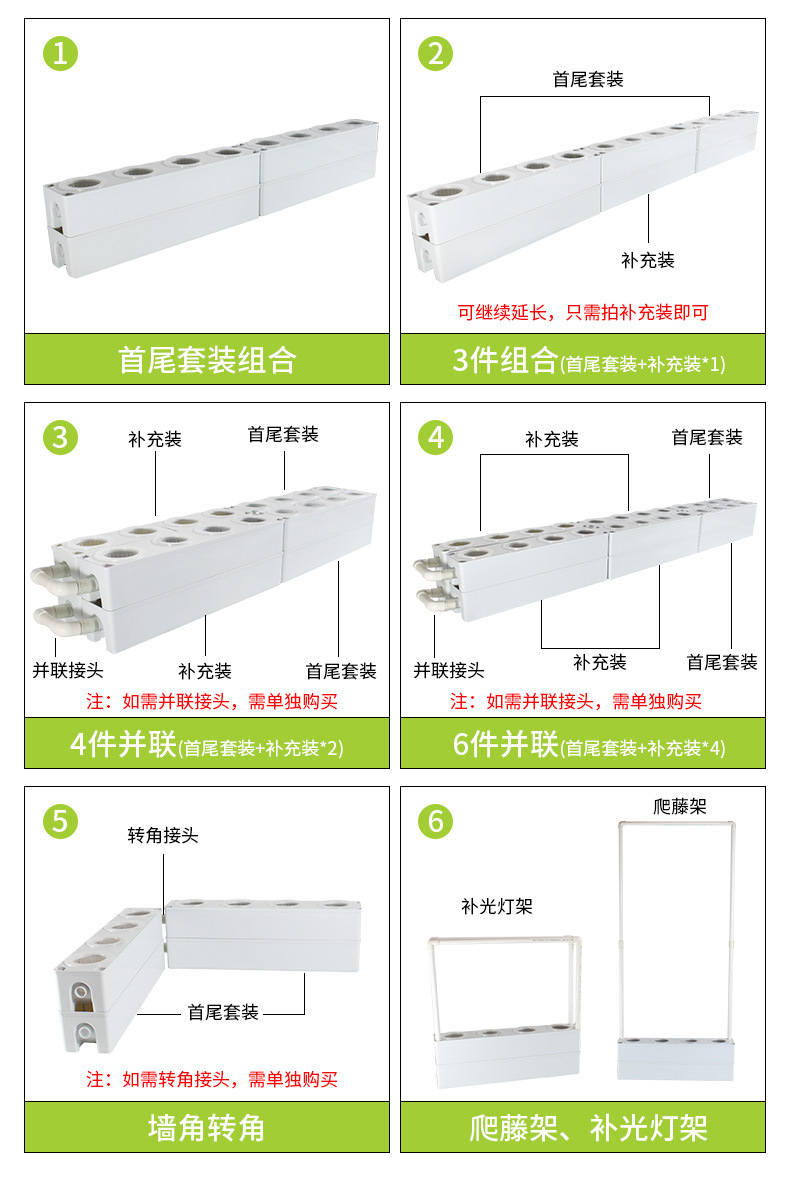 1

首尾套装组合

2

首尾套装

补充装

可继续延长，只需拍补充装即可

3件组合(首尾套装+补充装*1)

3

补充装

首尾套装

并联接头

补充装

首尾套装

注：如需并联接头，需单独购买

4件并联(首尾套装+补充装*2)

4

补充装

首尾套装

并联接头

补充装

首尾套装

注：如需并联接头，需单独购买

6件并联(首尾套装+补充装*4)

5

转角接头

首尾套装

注：如需转角接头，需单独购买

墙角转角

6

爬藤架

补光灯架

爬藤架、补光灯架