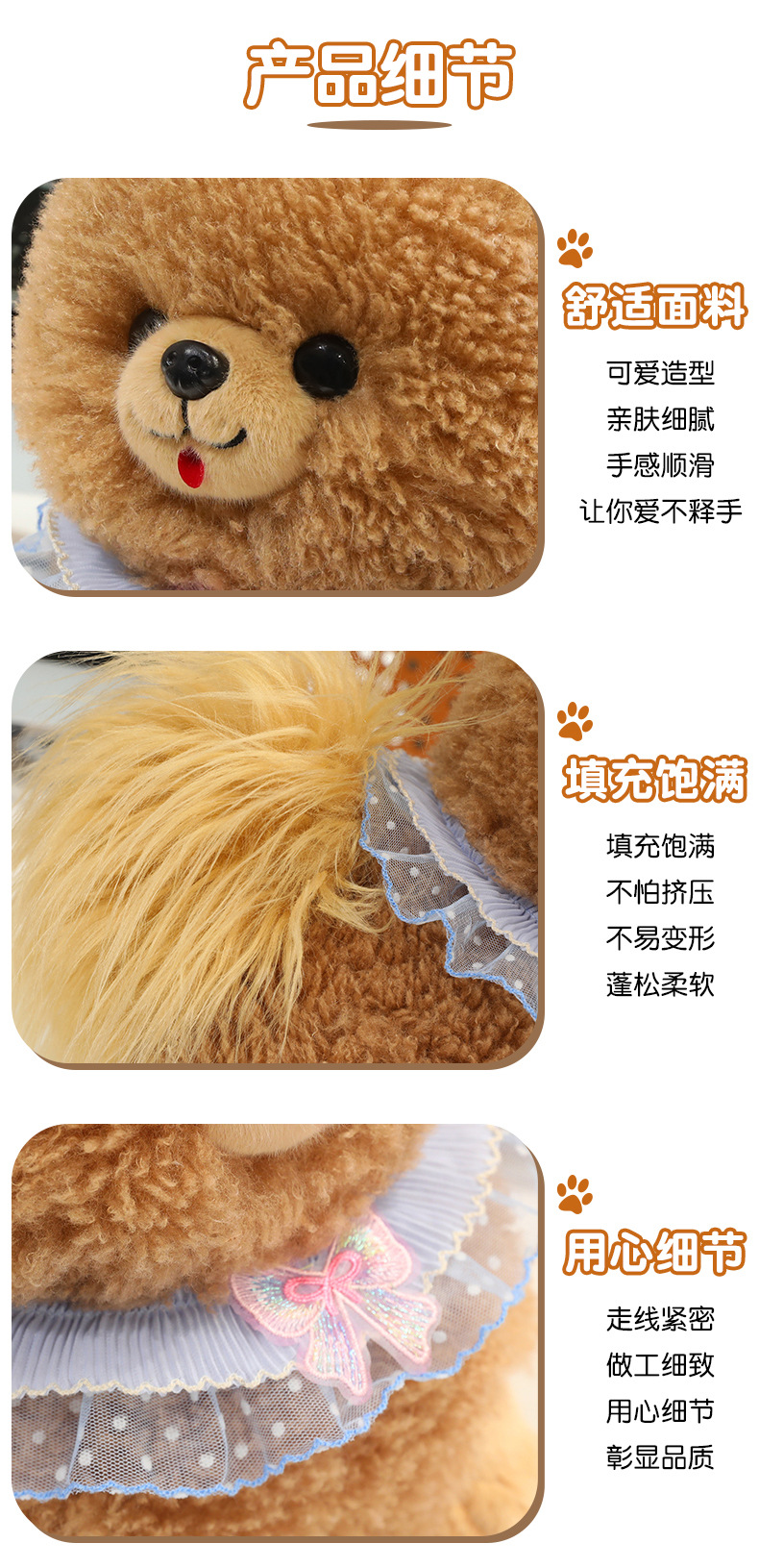 产品细节

舒适面料

可爱造型
亲肤细腻
手感顺滑
让你爱不释手

填充饱满

填充饱满
不怕挤压
不易变形
蓬松柔软

用心细节

走线紧密
做工细致
用心细节
彰显品质