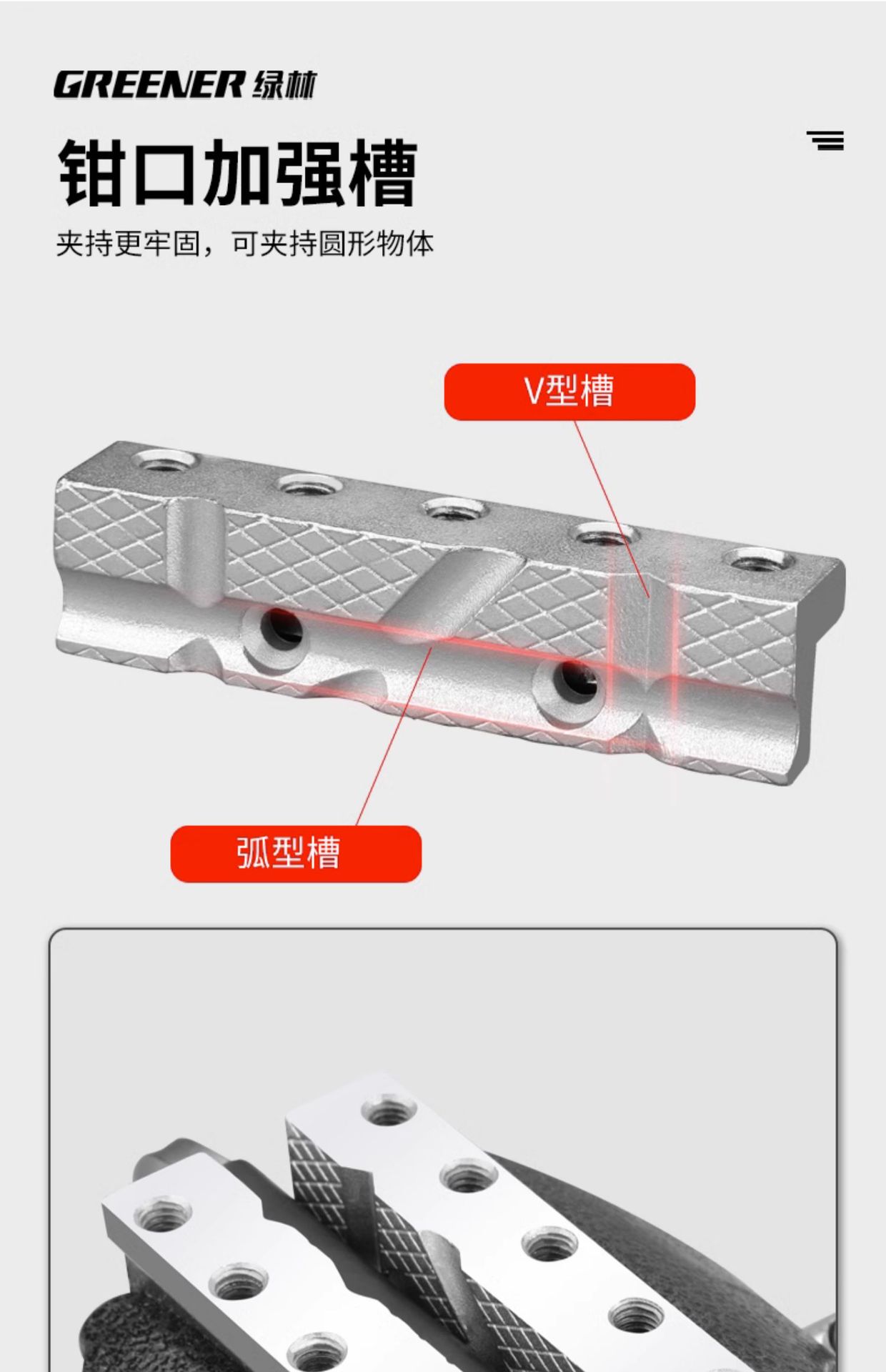 GREENER 绿林

钳口加强槽

夹持更牢固，可夹持圆形物体

V型槽

弧型槽