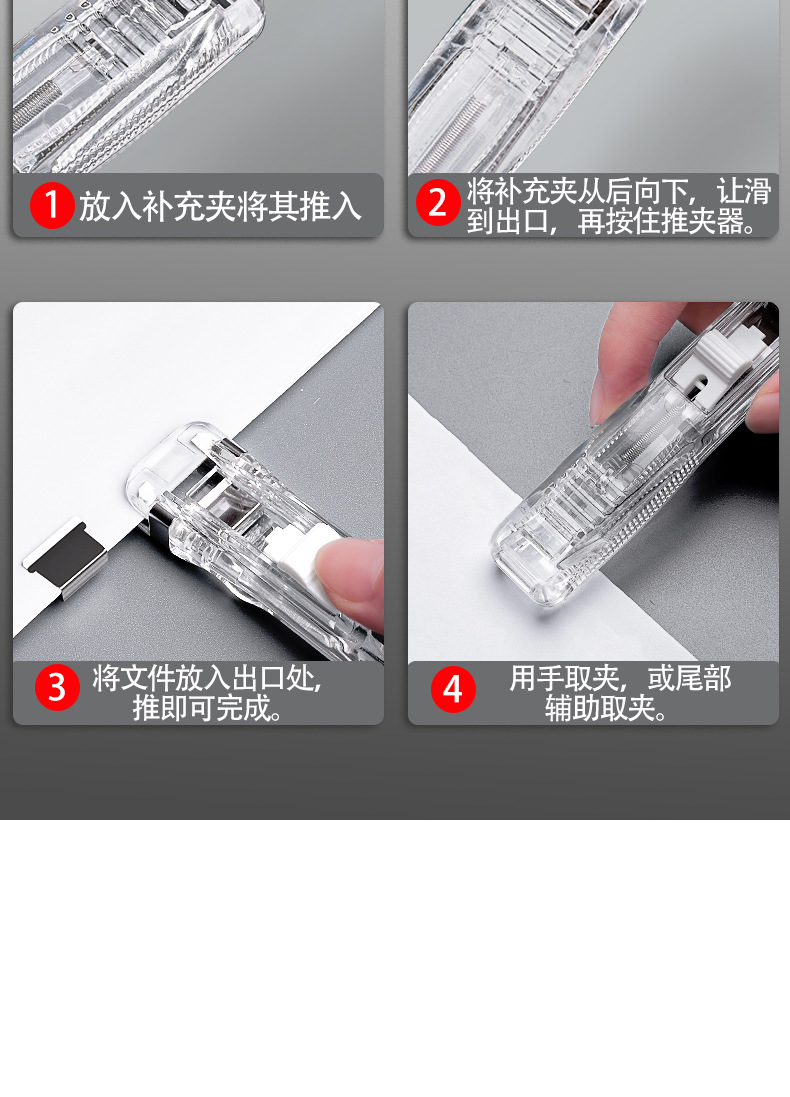 1 放入补充夹将其推入

2 将补充夹从后向下，让滑到出口，再按住推夹器。

3 将文件放入出口处，推即可完成。

4 用手取夹，或尾部辅助取夹。