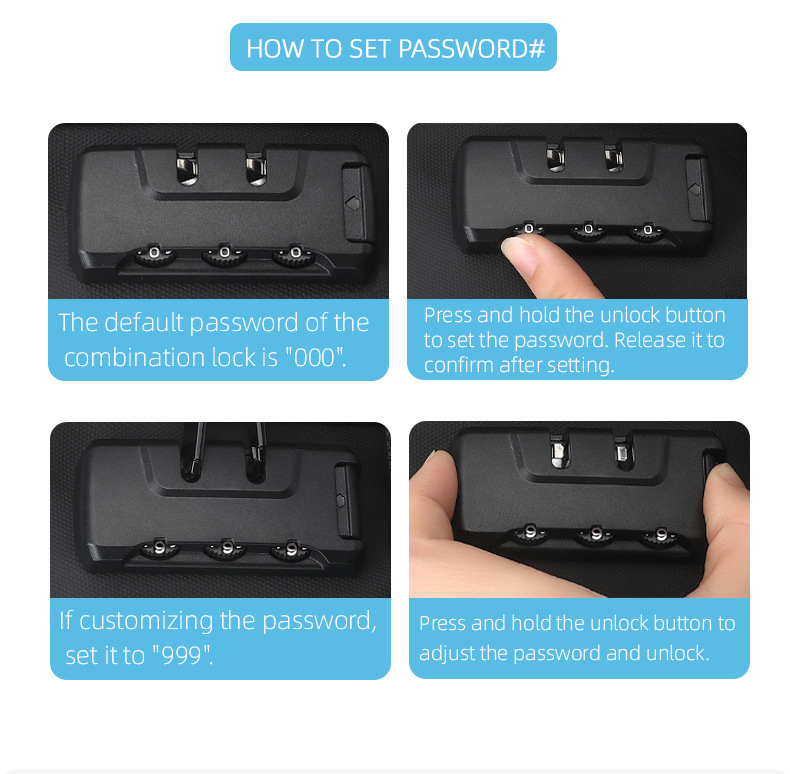 HOW TO SET PASSWORD#

0 0 0

The default password of the combination lock is "000".

0 0 0

Press and hold the unlock button to set the password. Release it to confirm after setting.

9 9 9

If customizing the password, set it to "999".

9 9 9

Press and hold the unlock button to adjust the password and unlock.