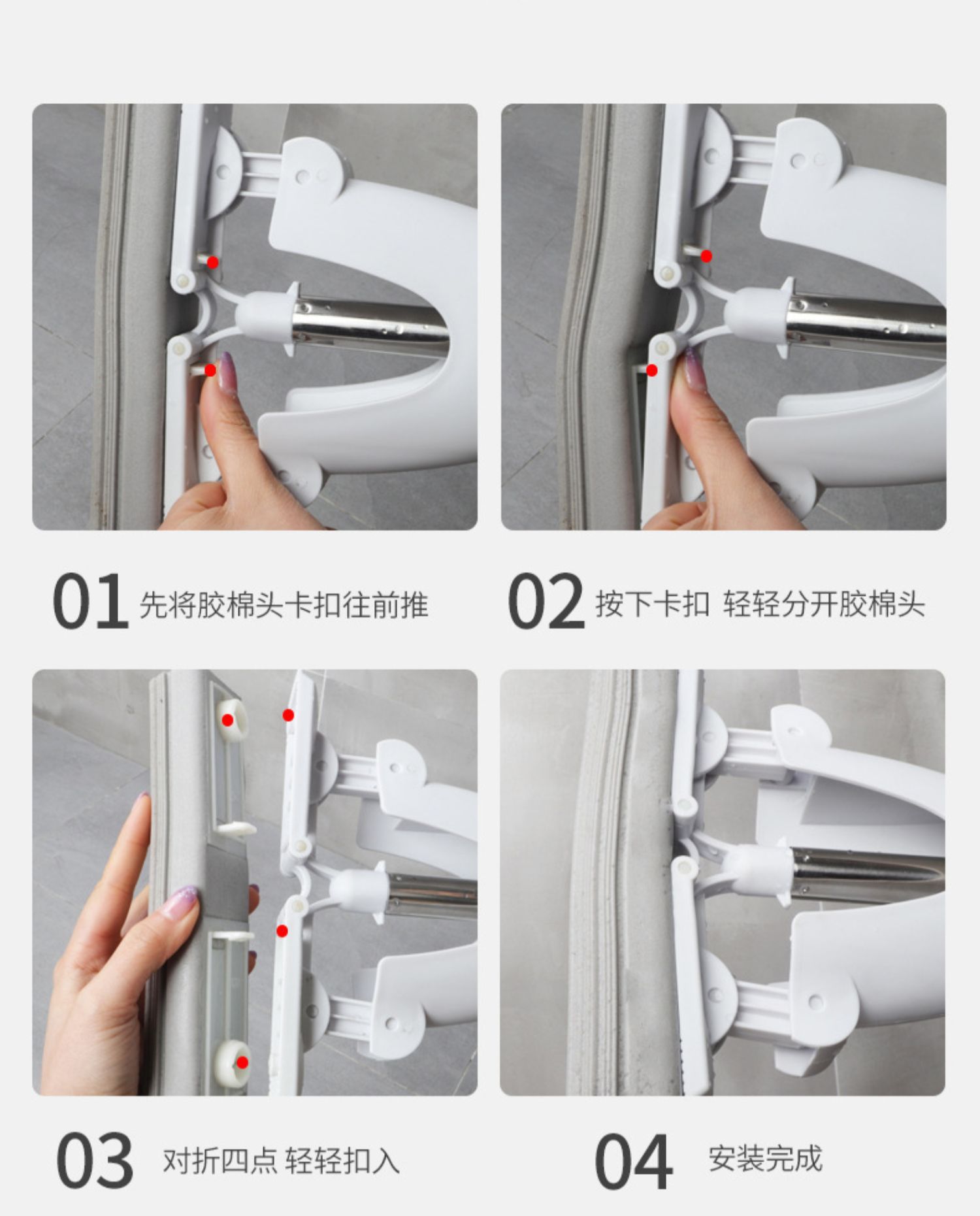 01 先将胶棉头卡扣往前推

02 按下卡扣 轻轻分开胶棉头

03 对折四点 轻轻扣入

04 安装完成