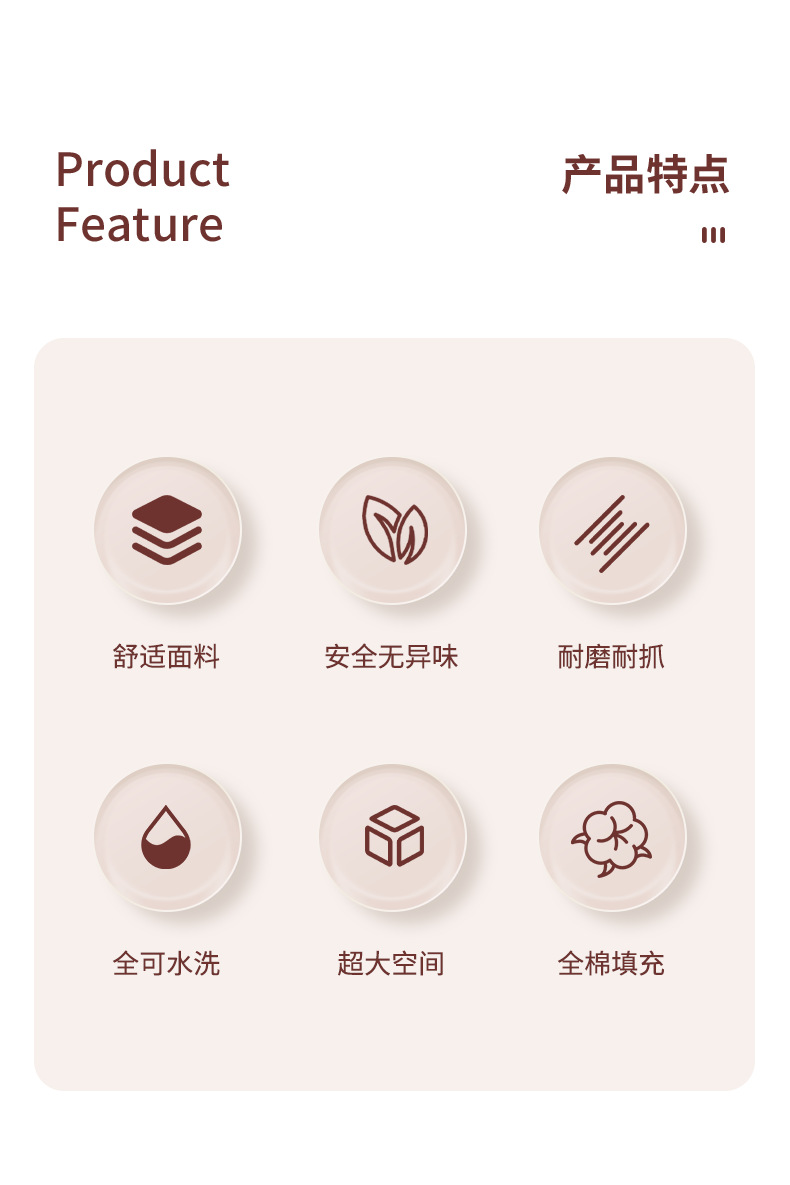 Product
Feature

产品特点

舒适面料

安全无异味

耐磨耐抓

全可水洗

超大空间

全棉填充