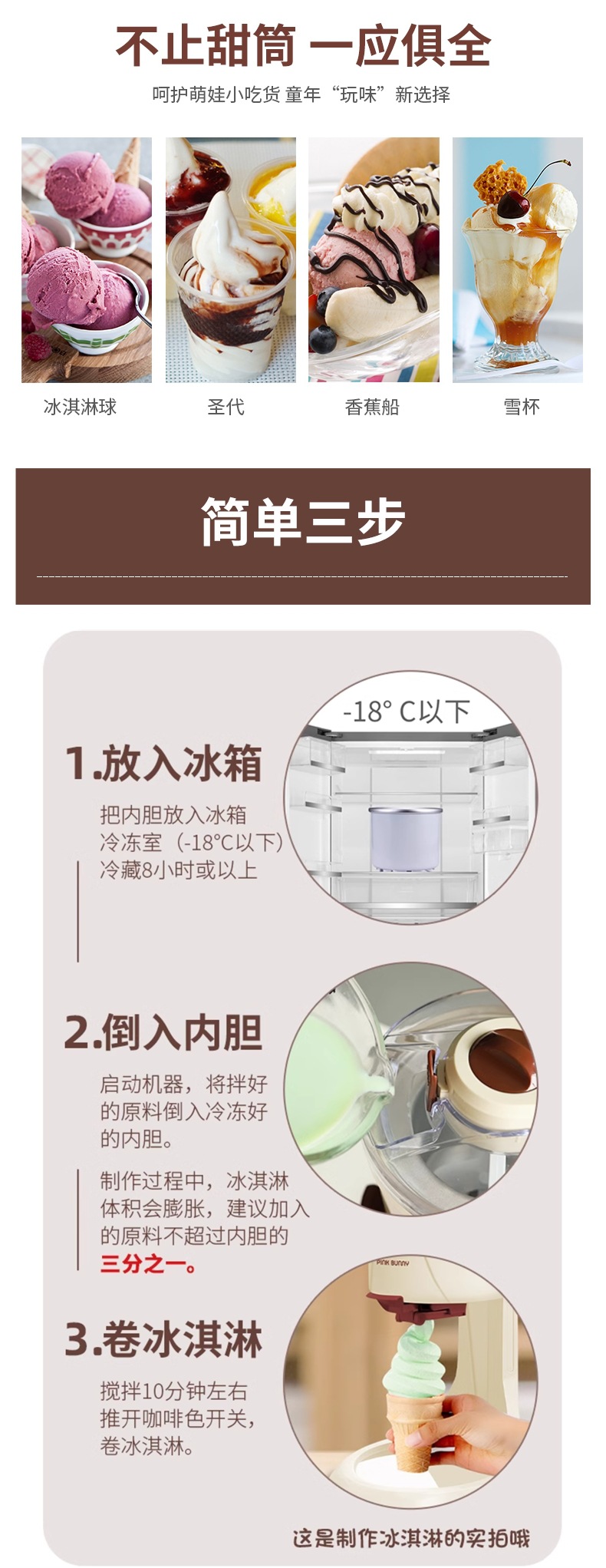 不止甜筒 一应俱全

呵护萌娃小吃货 童年“玩味”新选择

冰淇淋球

圣代

香蕉船

雪杯

简单三步

-18° C以下

1.放入冰箱

把内胆放入冰箱冷冻室（-18°C以下）冷藏8小时或以上

2.倒入内胆

启动机器，将拌好的原料倒入冷冻好的内胆。

制作过程中，冰淇淋体积会膨胀，建议加入的原料不超过内胆的三分之一。

PINK BUNNY

3.卷冰淇淋

搅拌10分钟左右推开咖啡色开关，卷冰淇淋。

这是制作冰淇淋的实拍哦