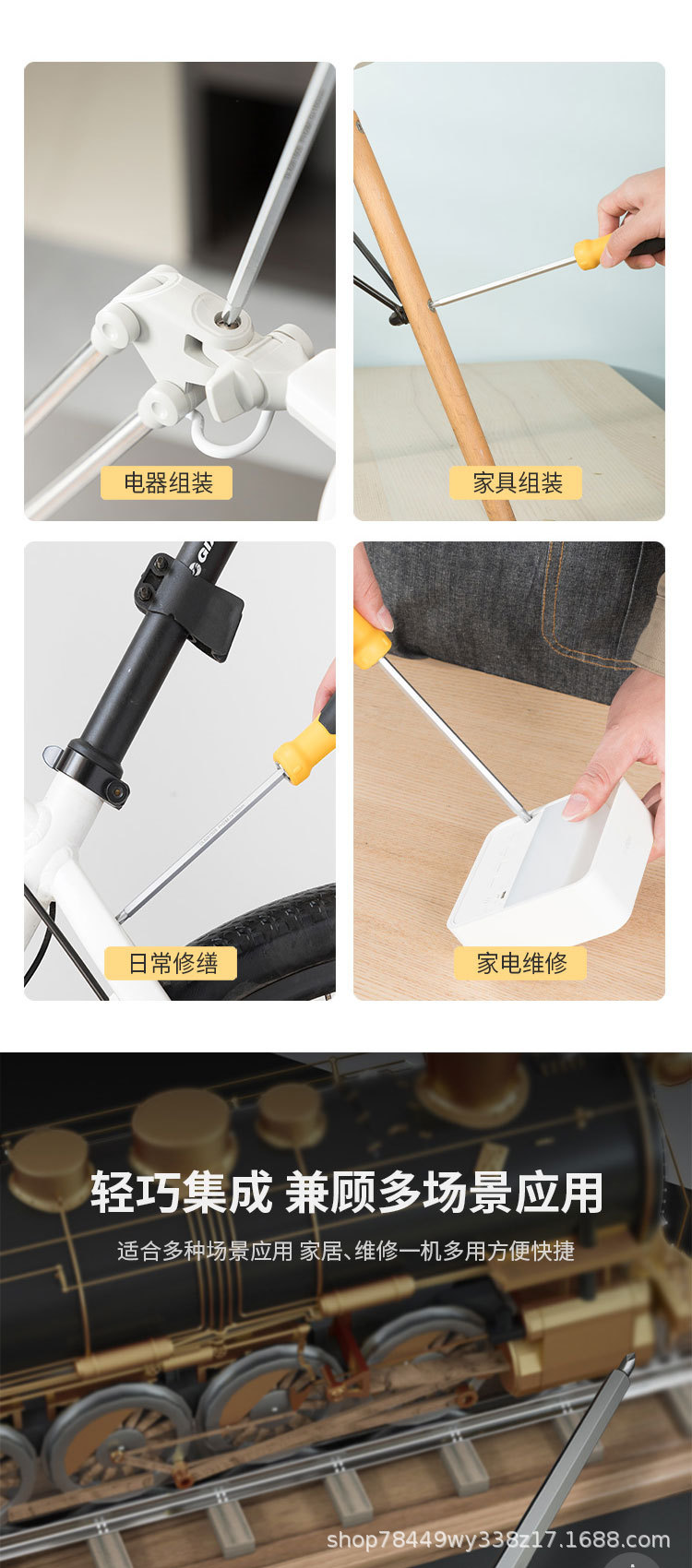 电器组装

家具组装

日常修缮

家电维修

轻巧集成 兼顾多场景应用

适合多种场景应用 家居、维修一机多用方便快捷

shop78449wy338z17.1688.com