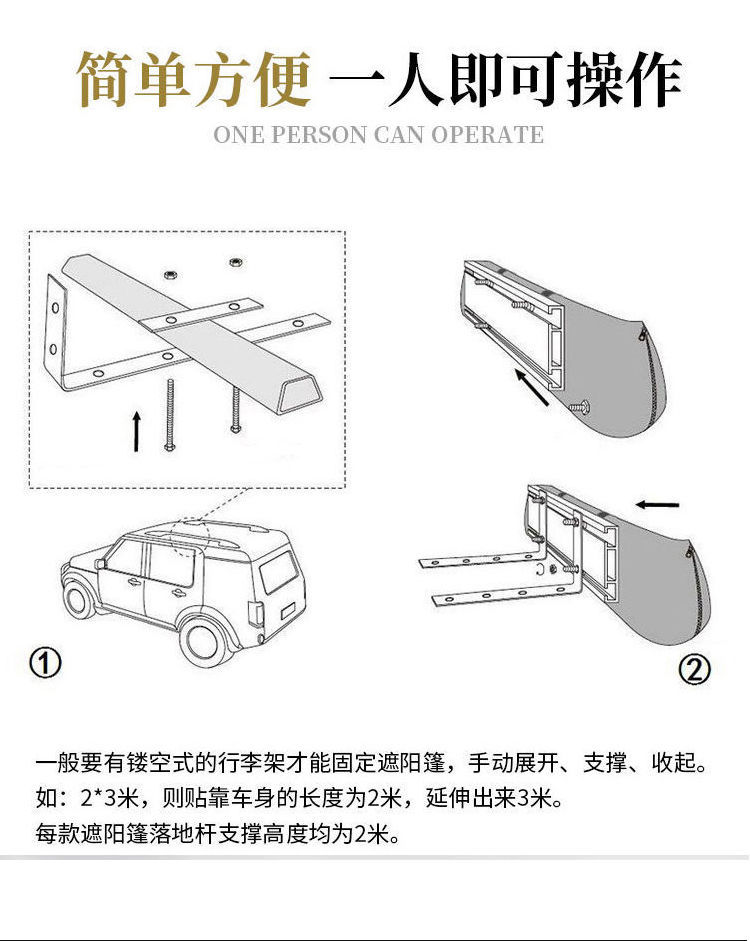 简单方便 一人即可操作

ONE PERSON CAN OPERATE

①

②

一般要有镂空式的行李架才能固定遮阳篷，手动展开、支撑、收起。
如：2*3米，则贴靠车身的长度为2米，延伸出来3米。
每款遮阳篷落地杆支撑高度均为2米。