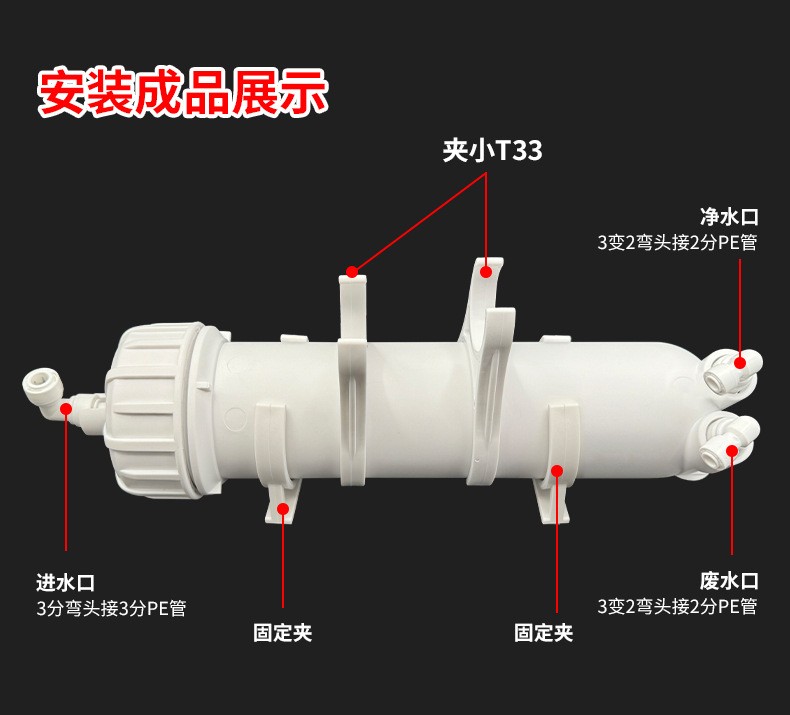 安装成品展示

夹小T33

净水口
3变2弯头接2分PE管

进水口
3分弯头接3分PE管

固定夹

固定夹

废水口
3变2弯头接2分PE管