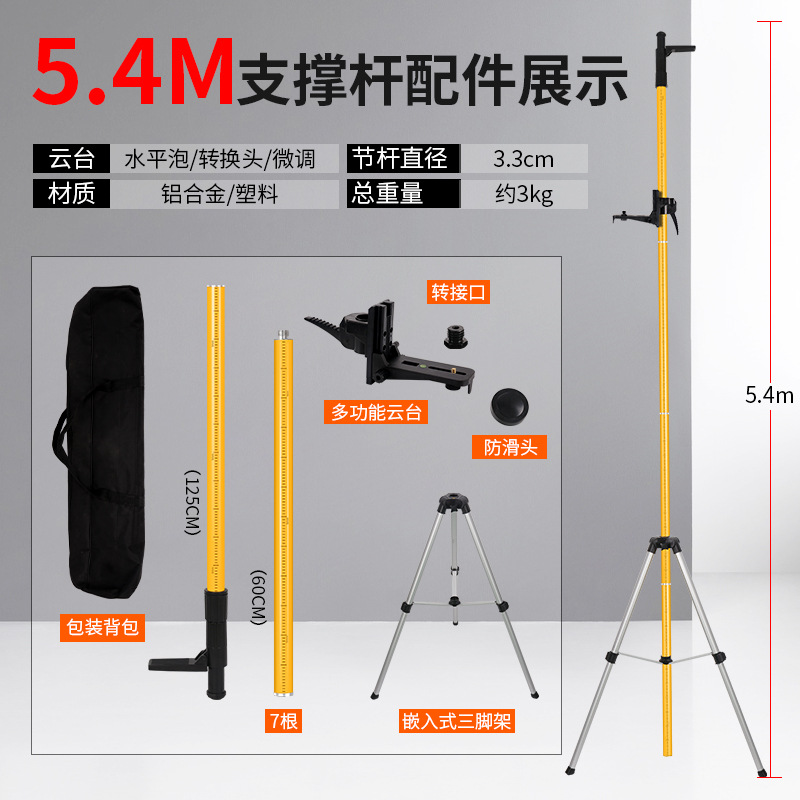 5.4M支撑杆配件展示

| 云台 | 水平泡/转换头/微调 | 节杆直径 | 3.3cm |
|---|---|---|---|
| 材质 | 铝合金/塑料 | 总重量 | 约3kg |

转接口

多功能云台

防滑头

(125CM)

(60CM)

包装背包

7根

嵌入式三脚架

5.4m