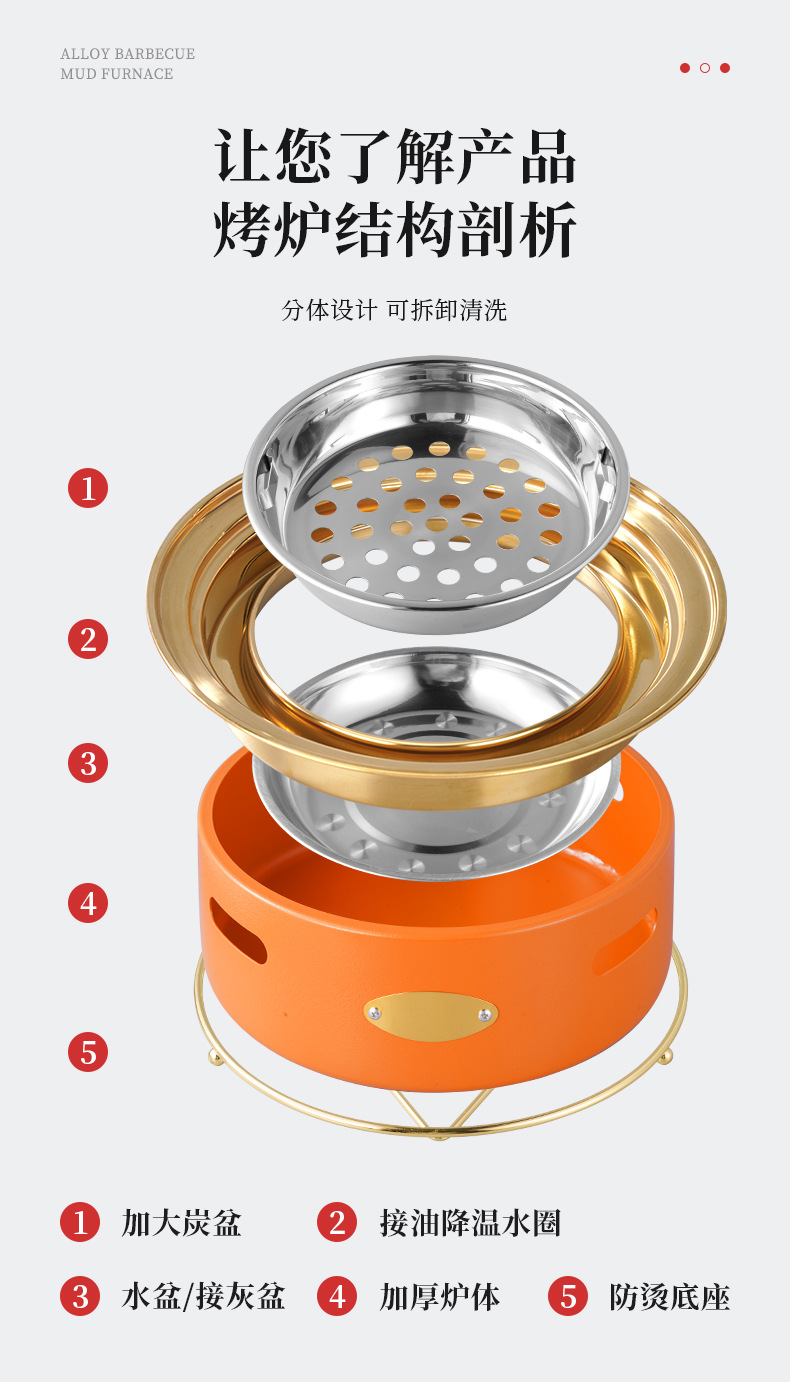 ALLOY BARBECUE
MUD FURNACE

让您了解产品
烤炉结构剖析

分体设计 可拆卸清洗

1
2
3
4
5

1 加大炭盆
2 接油降温水圈
3 水盆/接灰盆
4 加厚炉体
5 防烫底座