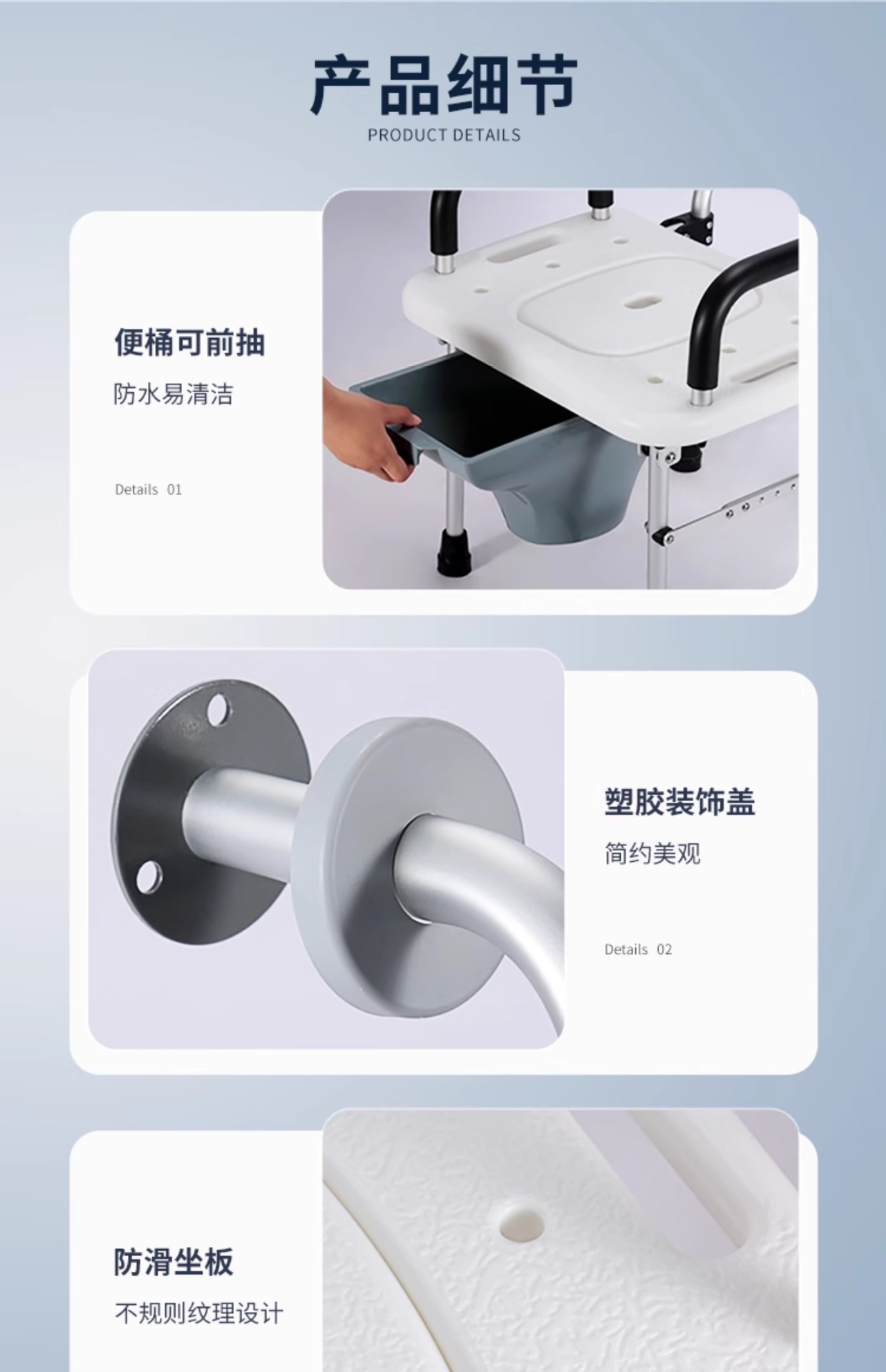 产品细节
PRODUCT DETAILS

便桶可前抽
防水易清洁
Details 01

塑胶装饰盖
简约美观
Details 02

防滑坐板
不规则纹理设计