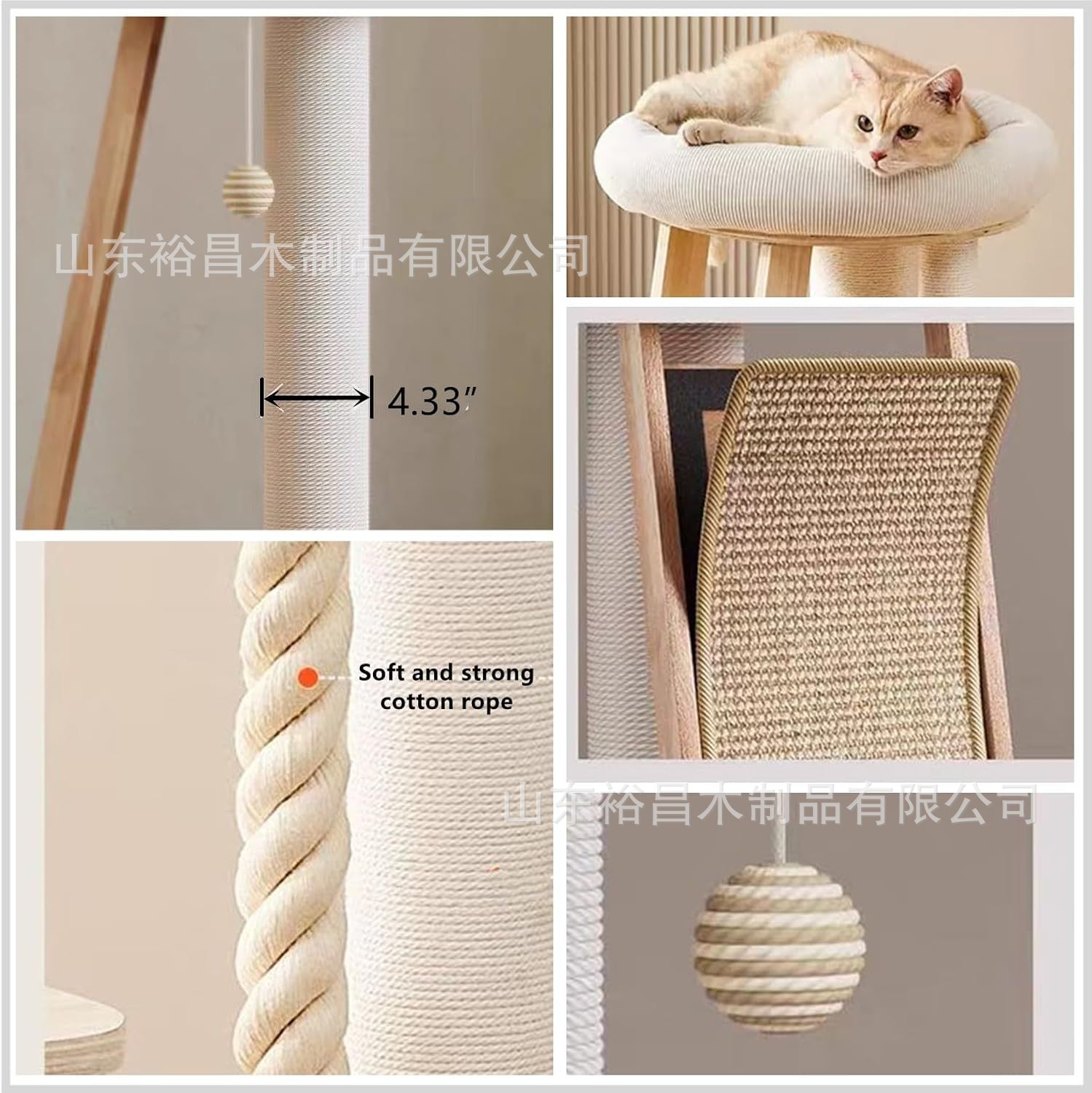 山东裕昌木制品有限公司

4.33″

Soft and strong cotton rope

山东裕昌木制品有限公司