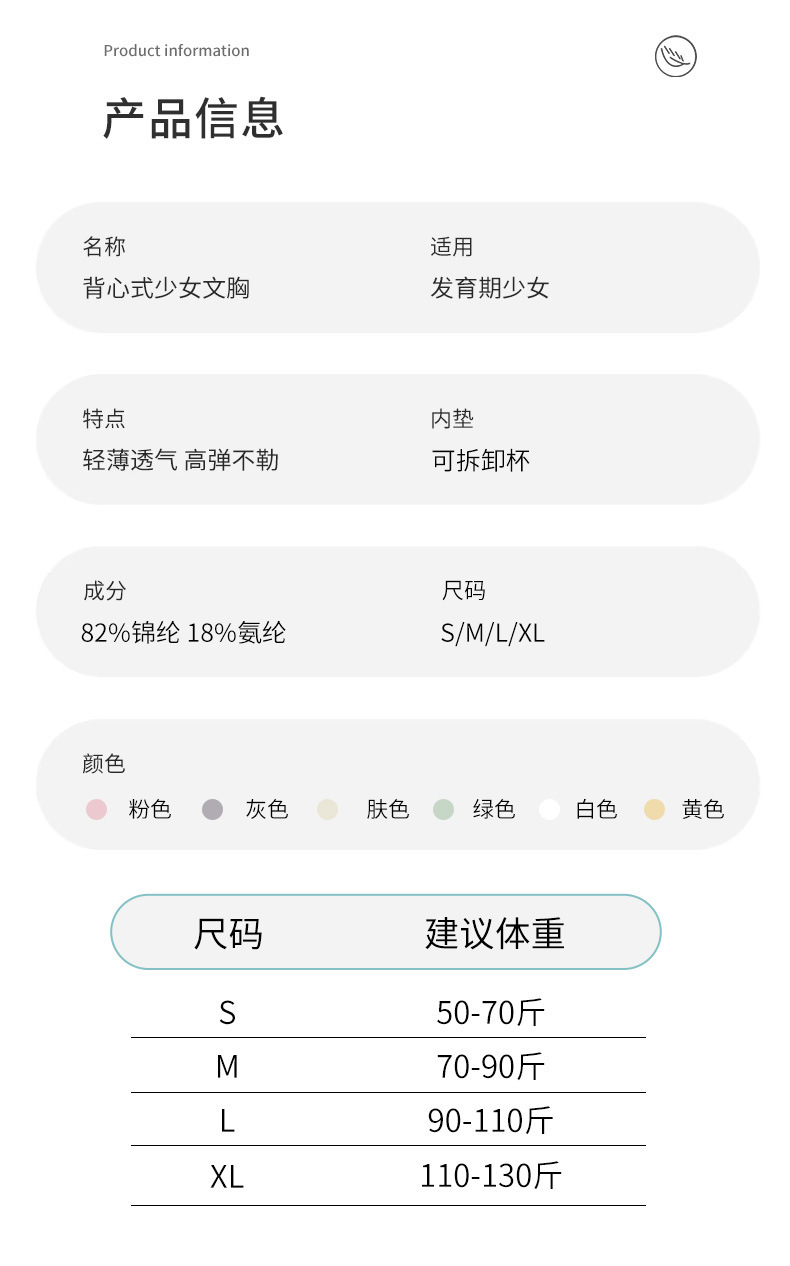 Product information

产品信息

名称
背心式少女文胸

适用
发育期少女

特点
轻薄透气 高弹不勒

内垫
可拆卸杯

成分
82%锦纶 18%氨纶

尺码
S/M/L/XL

颜色
粉色 灰色 肤色 绿色 白色 黄色

| 尺码 | 建议体重 |
|---|---|
| S | 50-70斤 |
| M | 70-90斤 |
| L | 90-110斤 |
| XL | 110-130斤 |