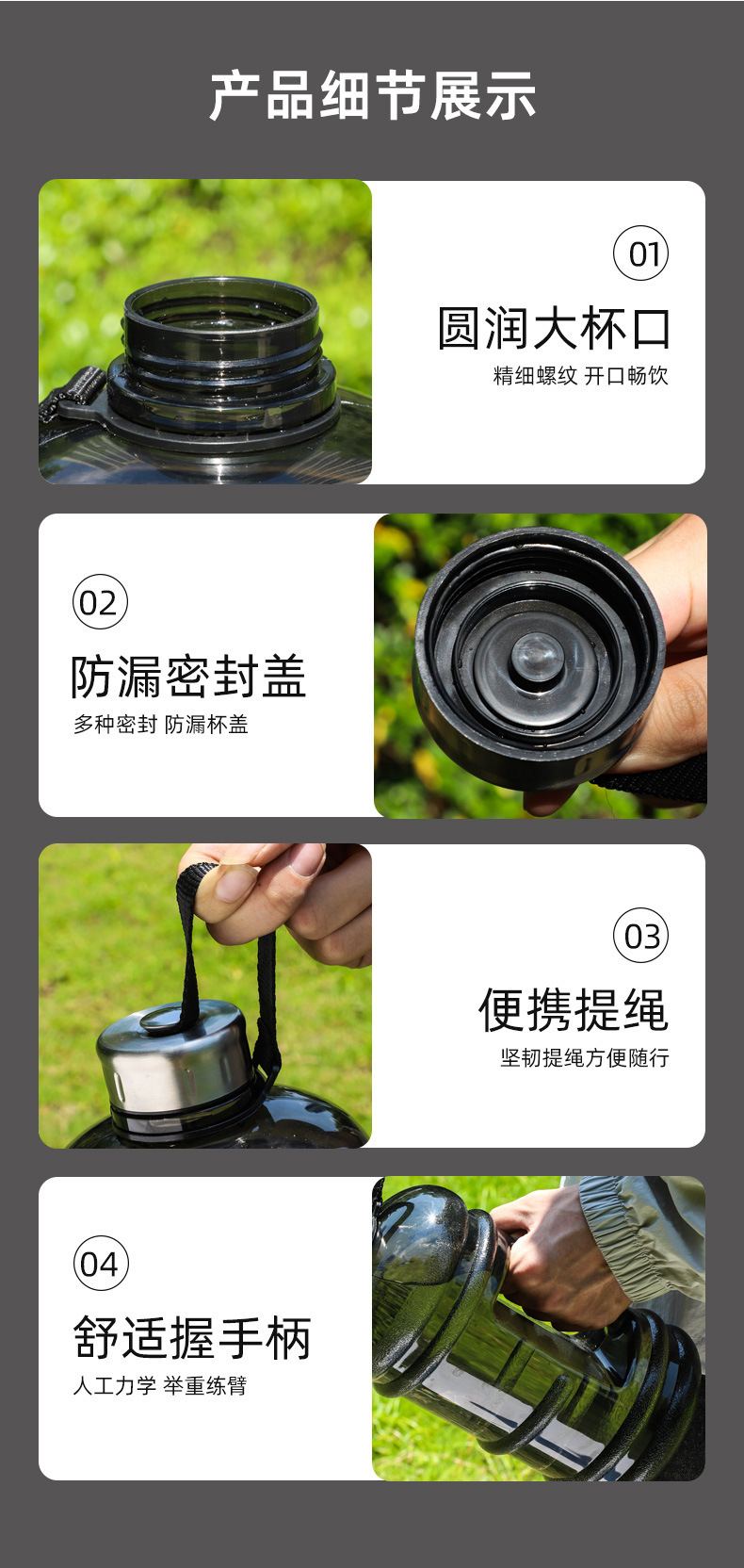 产品细节展示

01
圆润大杯口
精细螺纹 开口畅饮

02
防漏密封盖
多种密封 防漏杯盖

03
便携提绳
坚韧提绳方便随行

04
舒适握手柄
人工力学 举重练臂