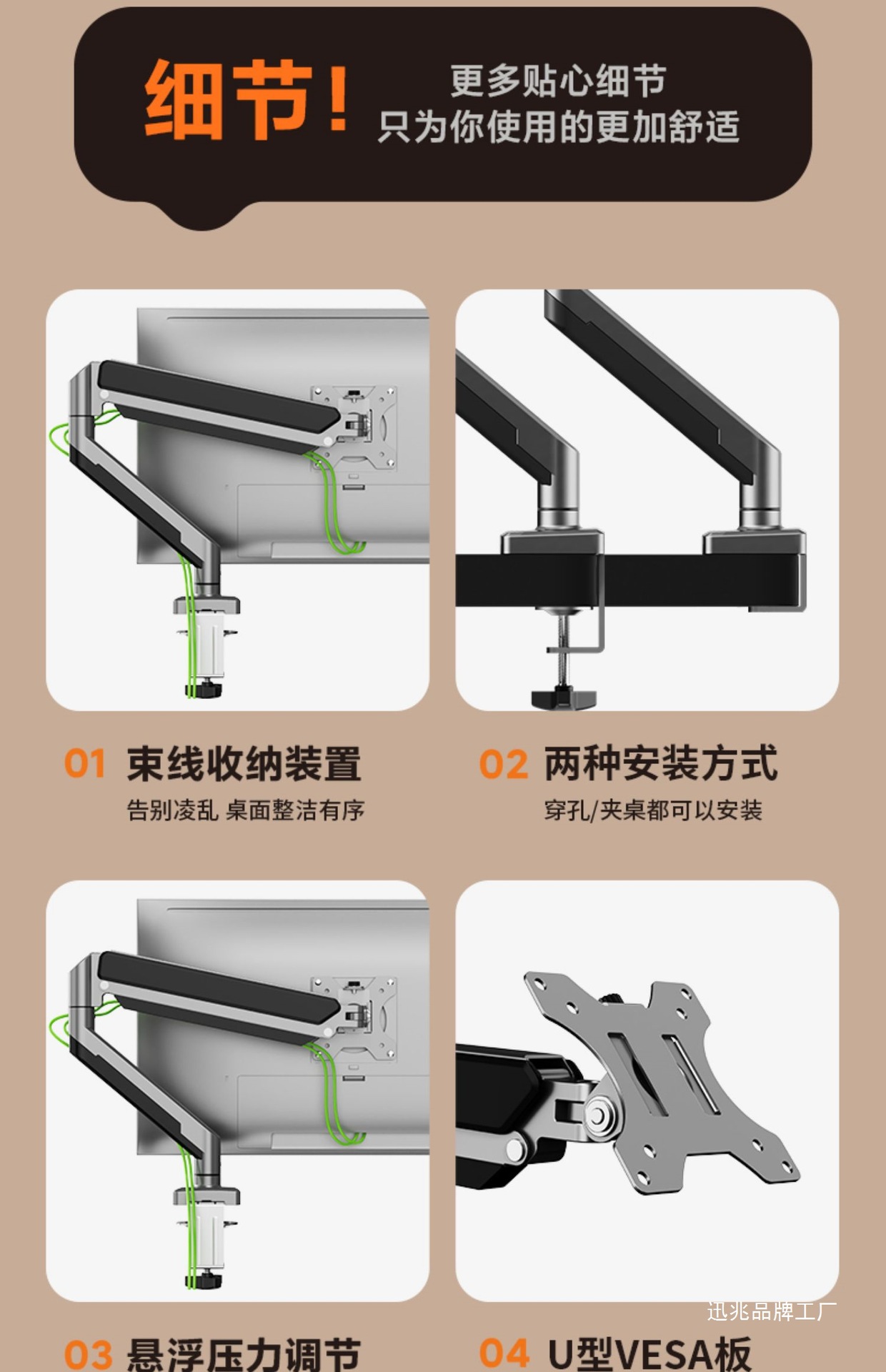 细节！ 更多贴心细节
只为你使用的更加舒适

01 束线收纳装置
告别凌乱 桌面整洁有序

02 两种安装方式
穿孔/夹桌都可以安装

迅兆品牌工厂

03 悬浮压力调节

04 U型VESA板