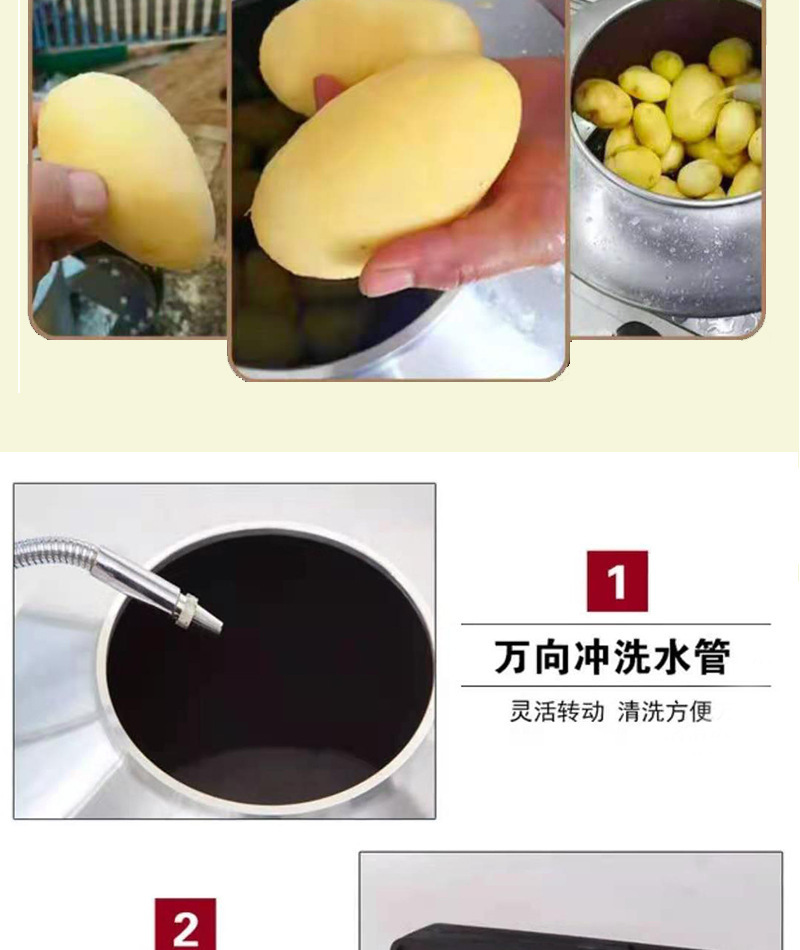 1

万向冲洗水管

灵活转动 清洗方便

2