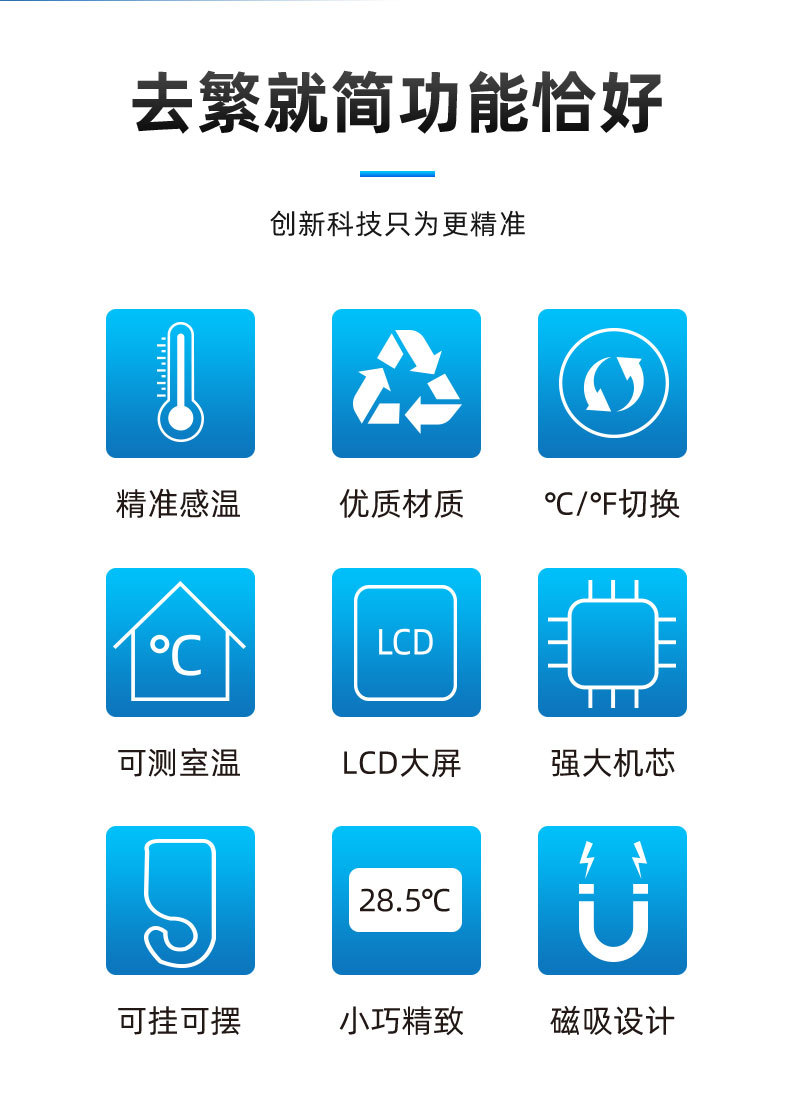 去繁就简功能恰好

创新科技只为更精准

精准感温

优质材质

℃/℉切换

℃

可测室温

LCD

LCD大屏

强大机芯

可挂可摆

28.5℃

小巧精致

磁吸设计