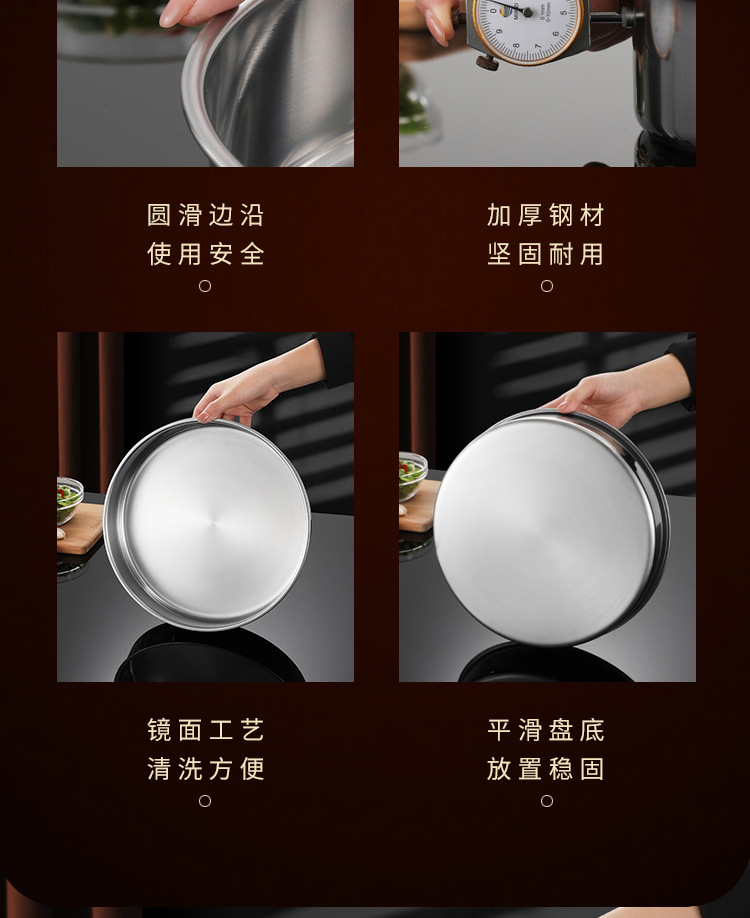 圆滑边沿
使用安全

加厚钢材
坚固耐用

镜面工艺
清洗方便

平滑盘底
放置稳固