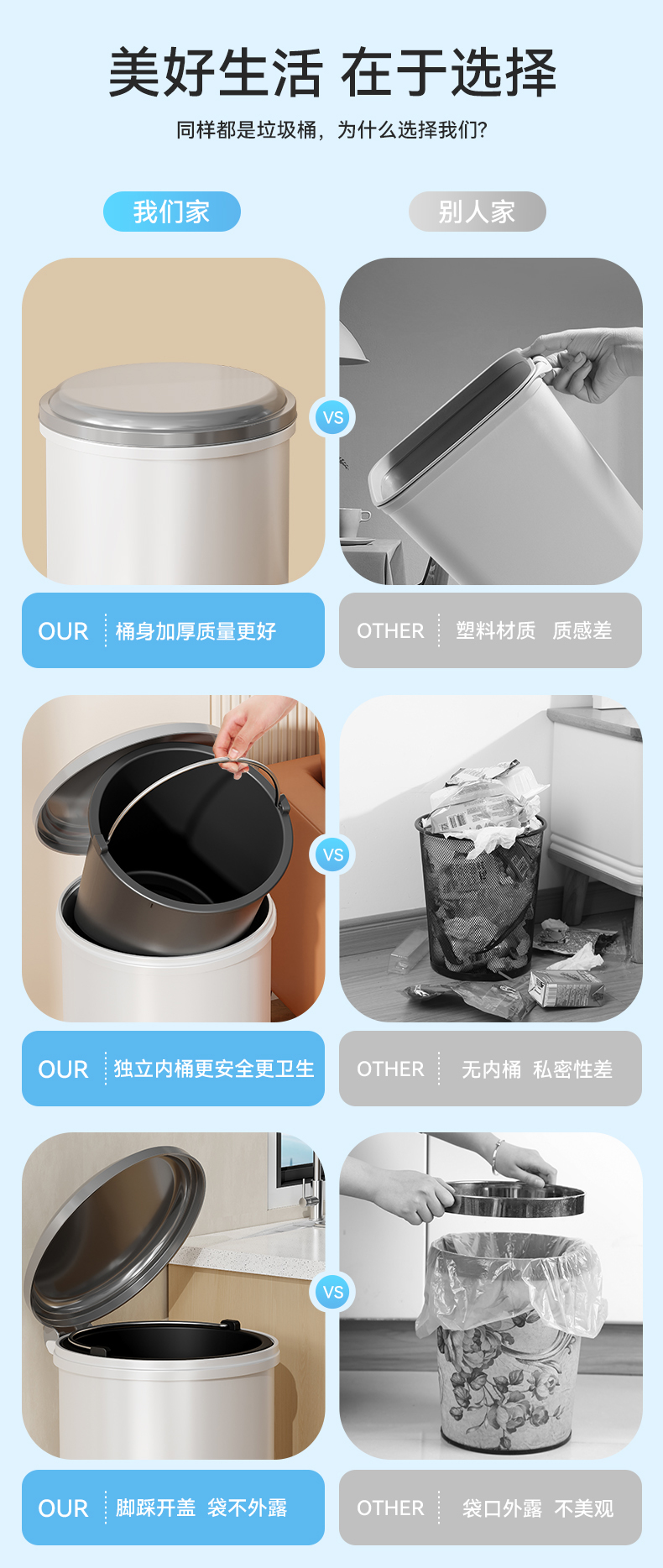 美好生活 在于选择

同样都是垃圾桶，为什么选择我们?

我们家

别人家

VS

OUR 桶身加厚质量更好

OTHER 塑料材质 质感差

VS

OUR 独立内桶更安全更卫生

OTHER 无内桶 私密性差

VS

OUR 脚踩开盖 袋不外露

OTHER 袋口外露 不美观