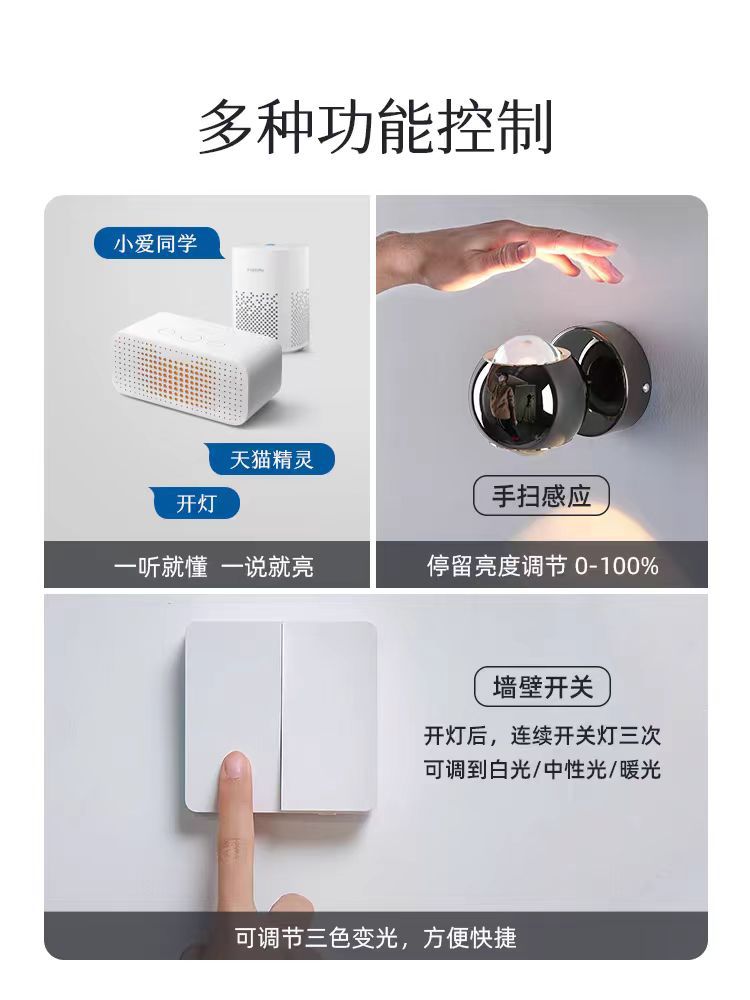 多种功能控制

小爱同学

天猫精灵

开灯

一听就懂 一说就亮

手扫感应

停留亮度调节 0-100%

墙壁开关

开灯后，连续开关灯三次
可调到白光/中性光/暖光

可调节三色变光，方便快捷