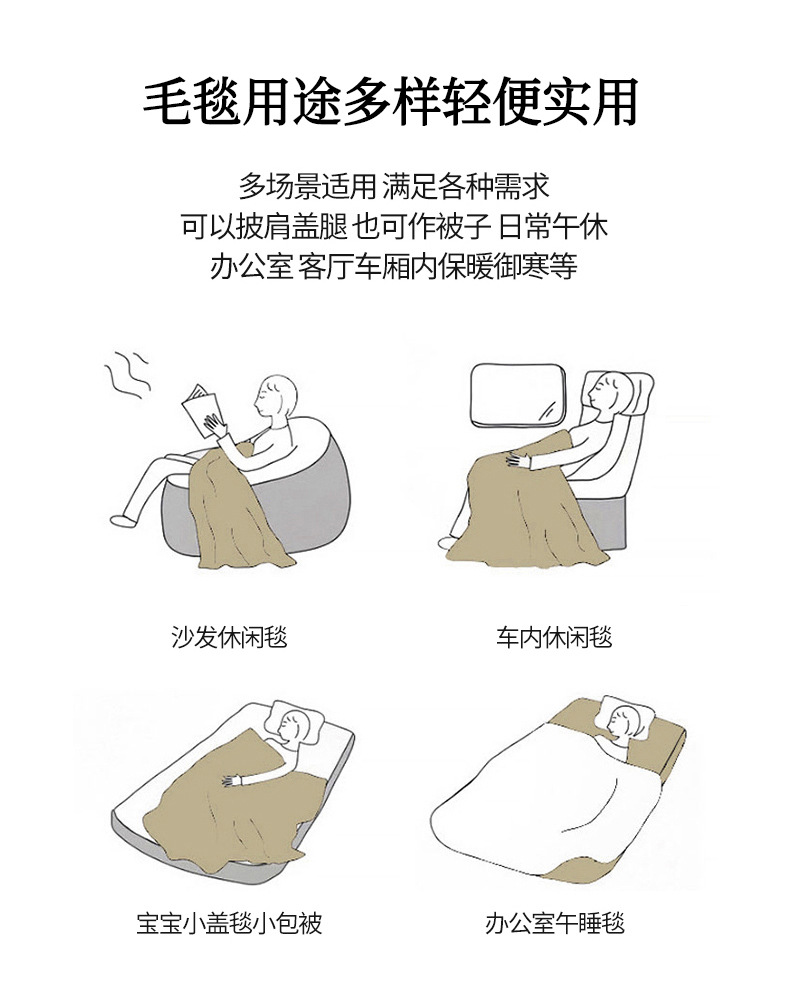 毛毯用途多样轻便实用

多场景适用 满足各种需求
可以披肩盖腿 也可作被子 日常午休
办公室 客厅车厢内保暖御寒等

沙发休闲毯

车内休闲毯

宝宝小盖毯小包被

办公室午睡毯