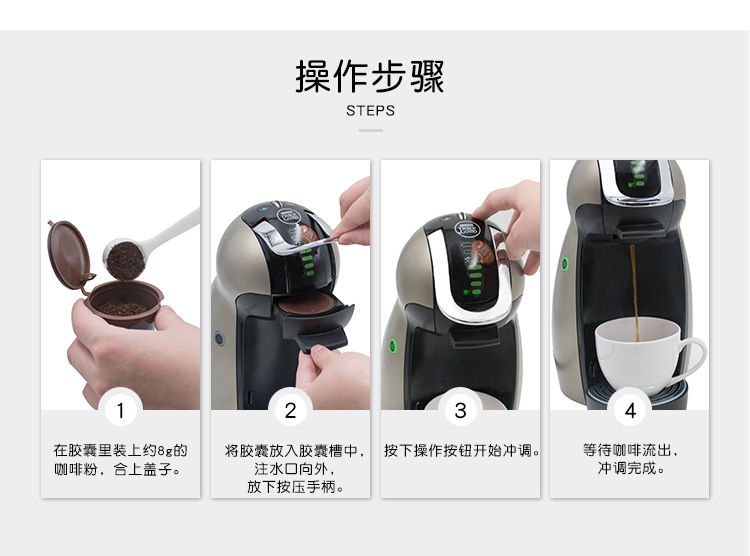 操作步骤

STEPS

1

在胶囊里装上约8g的咖啡粉，合上盖子。

2

将胶囊放入胶囊槽中，注水口向外，放下按压手柄。

3

按下操作按钮开始冲调。

4

等待咖啡流出，冲调完成。