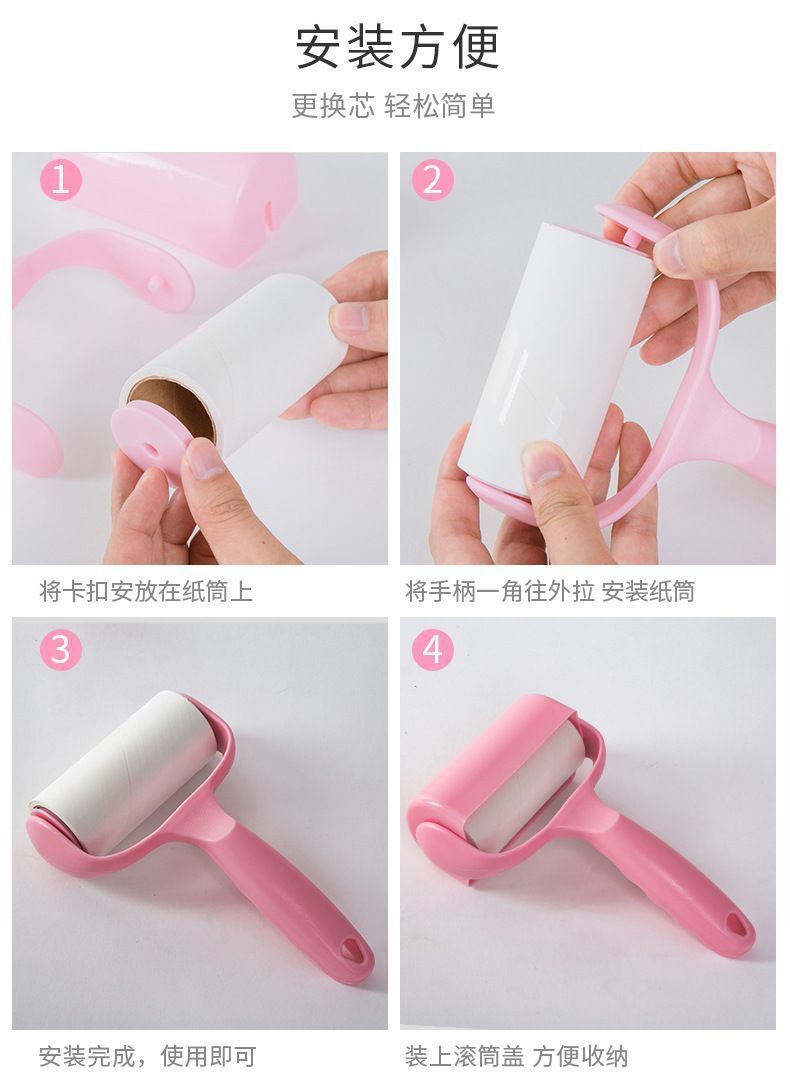 安装方便

更换芯 轻松简单

1

将卡扣安放在纸筒上

2

将手柄一角往外拉 安装纸筒

3

安装完成，使用即可

4

装上滚筒盖 方便收纳