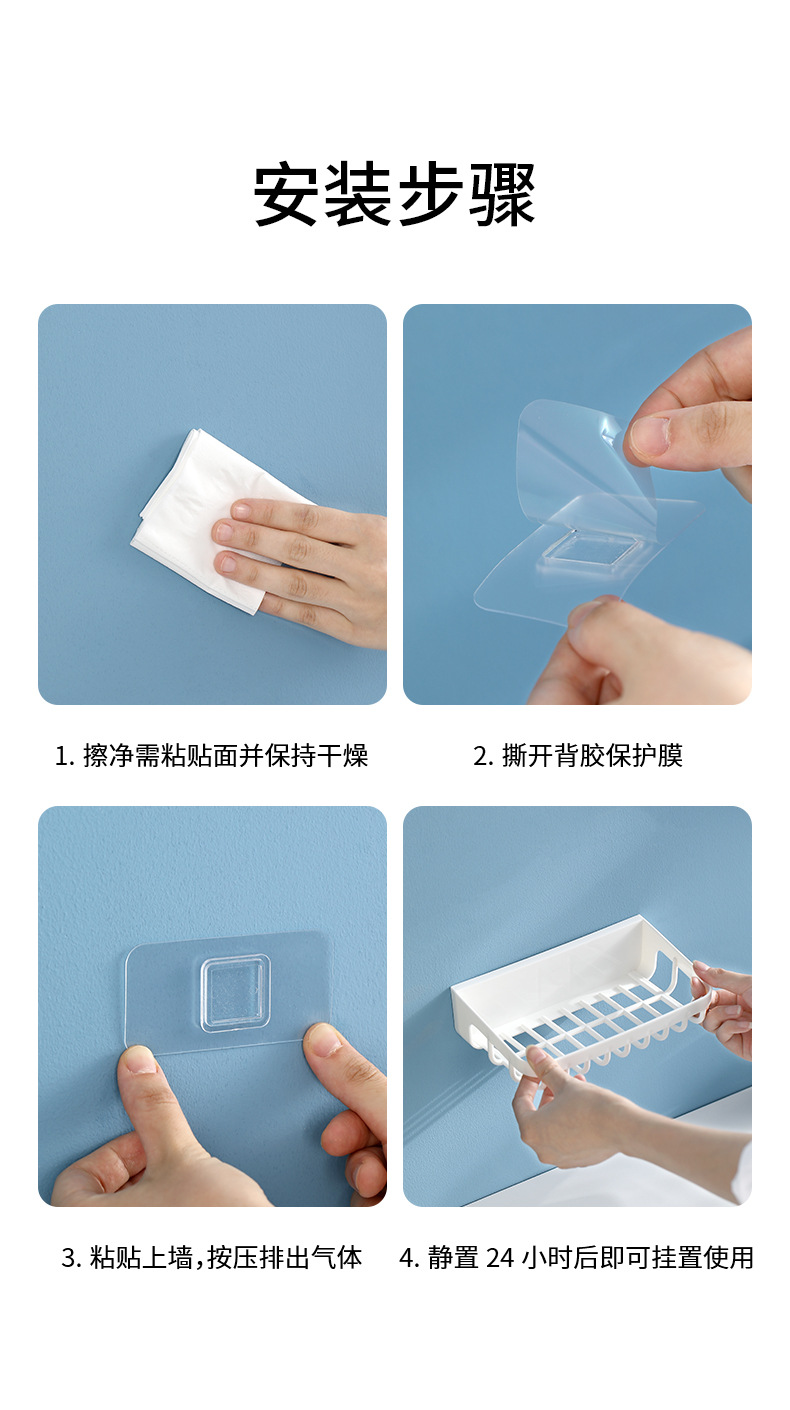 安装步骤

1. 擦净需粘贴面并保持干燥

2. 撕开背胶保护膜

3. 粘贴上墙，按压排出气体

4. 静置 24 小时后即可挂置使用