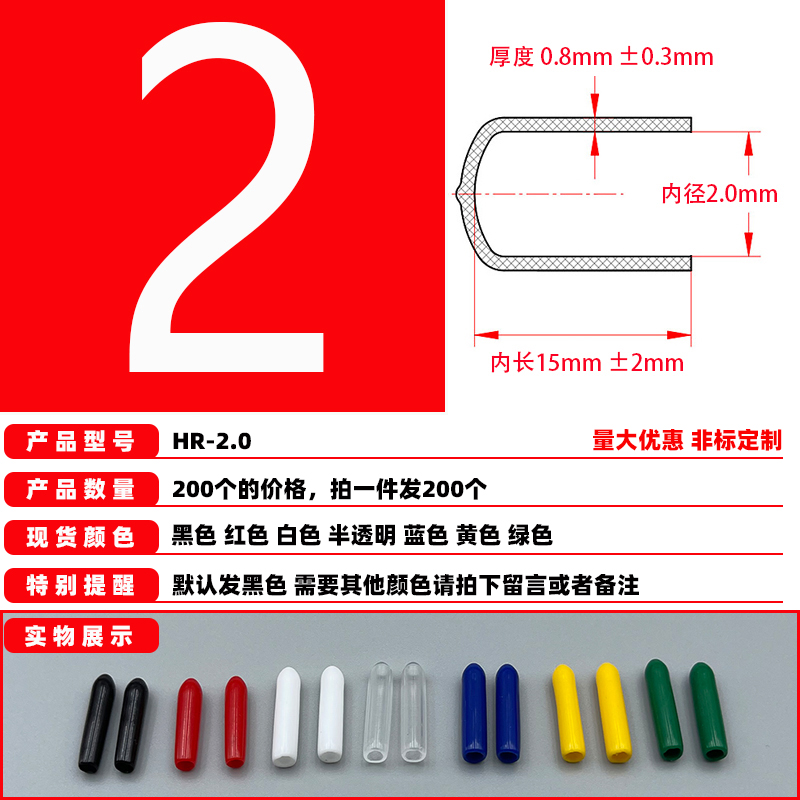 2

厚度 0.8mm ±0.3mm

内径2.0mm

内长15mm ±2mm

产品型号 HR-2.0 量大优惠 非标定制

产品数量 200个的价格，拍一件发200个

现货颜色 黑色 红色 白色 半透明 蓝色 黄色 绿色

特别提醒 默认发黑色 需要其他颜色请拍下留言或者备注

实物展示