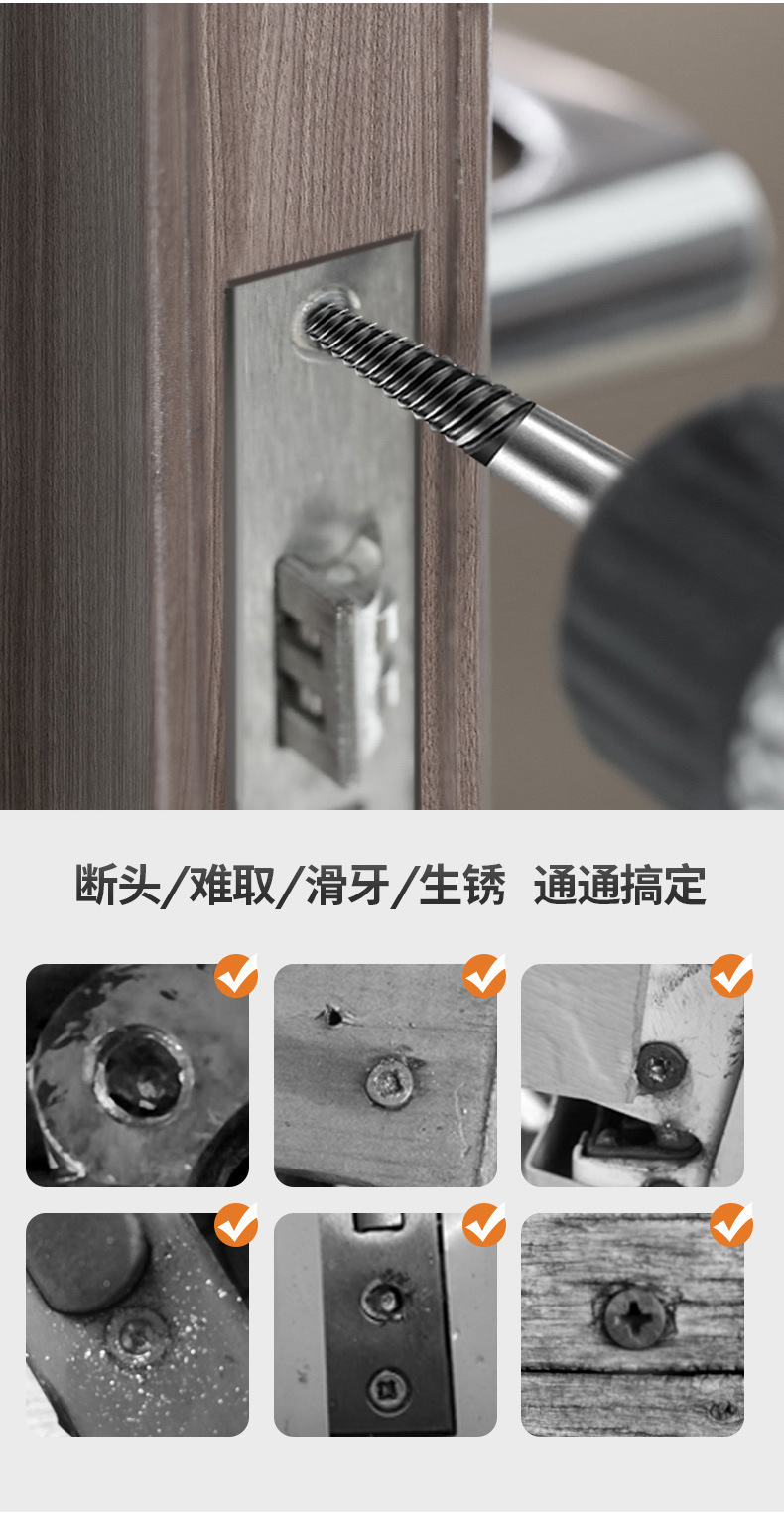 断头/难取/滑牙/生锈 通通搞定