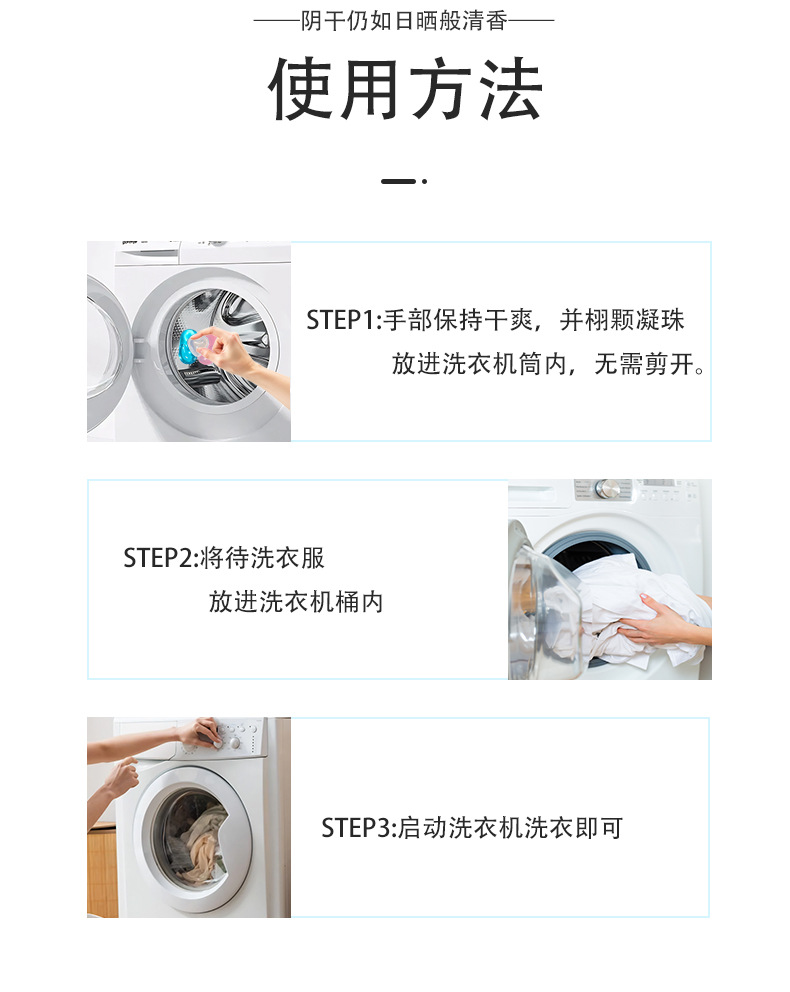 ——阴干仍如日晒般清香——

使用方法

STEP1:手部保持干爽，并栩颗凝珠放进洗衣机筒内，无需剪开。

STEP2:将待洗衣服放进洗衣机桶内

STEP3:启动洗衣机洗衣即可