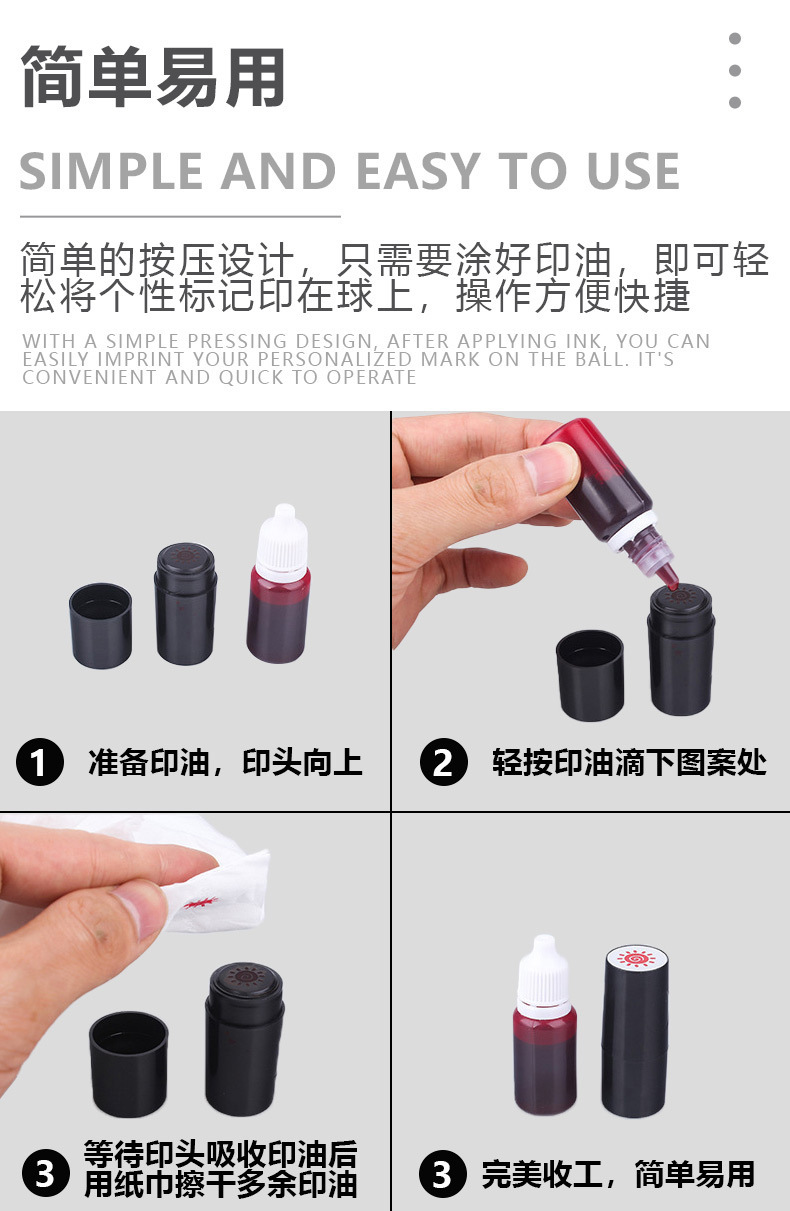 简单易用

SIMPLE AND EASY TO USE

简单的按压设计，只需要涂好印油，即可轻松将个性标记印在球上，操作方便快捷

WITH A SIMPLE PRESSING DESIGN, AFTER APPLYING INK, YOU CAN EASILY IMPRINT YOUR PERSONALIZED MARK ON THE BALL. IT'S CONVENIENT AND QUICK TO OPERATE

1 准备印油，印头向上

2 轻按印油滴下图案处

3 等待印头吸收印油后用纸巾擦干多余印油

3 完美收工，简单易用