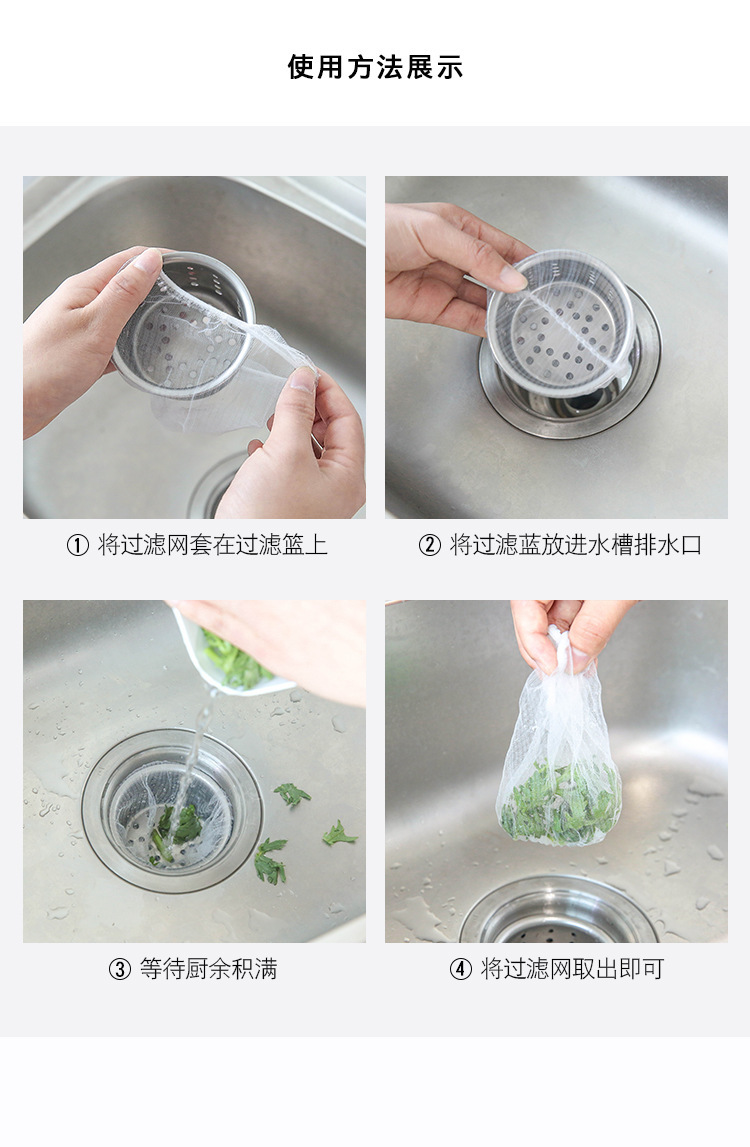 使用方法展示

① 将过滤网套在过滤篮上

② 将过滤蓝放进水槽排水口

③ 等待厨余积满

④ 将过滤网取出即可