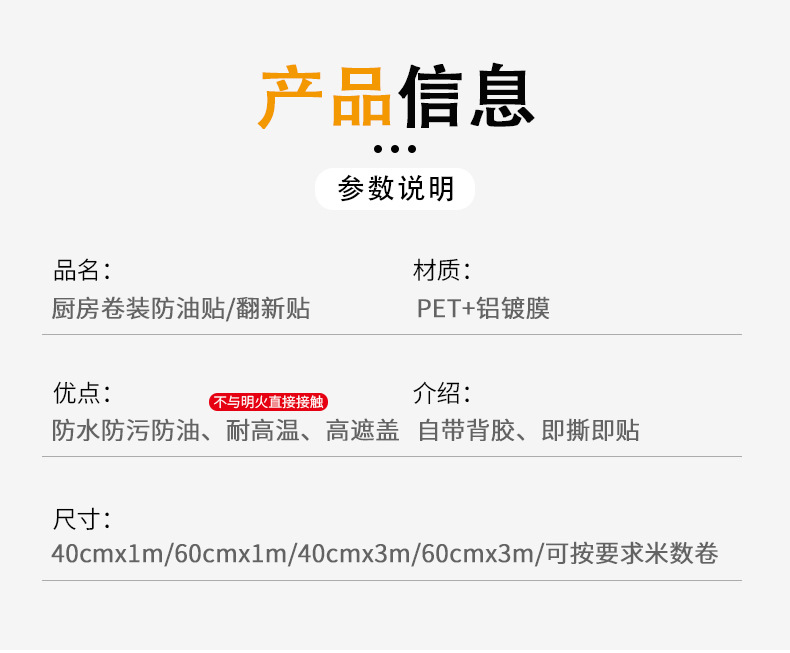 产品信息

参数说明

品名：
厨房卷装防油贴/翻新贴

材质：
PET+铝镀膜

优点：
不与明火直接接触
防水防污防油、耐高温、高遮盖

介绍：
自带背胶、即撕即贴

尺寸：
40cmx1m/60cmx1m/40cmx3m/60cmx3m/可按要求米数卷