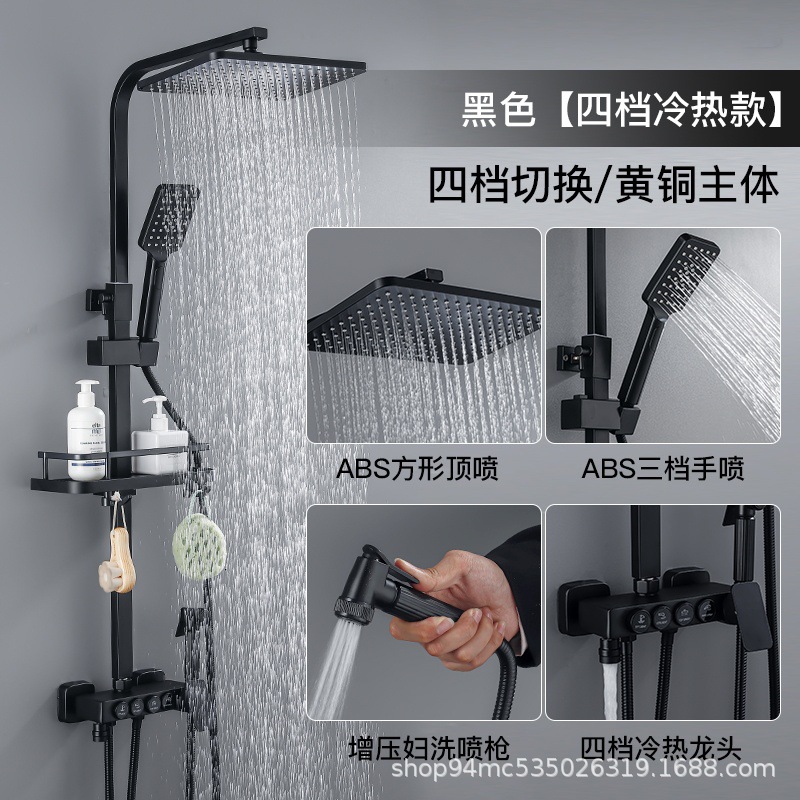 黑色【四档冷热款】

四档切换/黄铜主体

ABS方形顶喷

ABS三档手喷

增压妇洗喷枪

四档冷热龙头

shop94mc535026319.1688.com