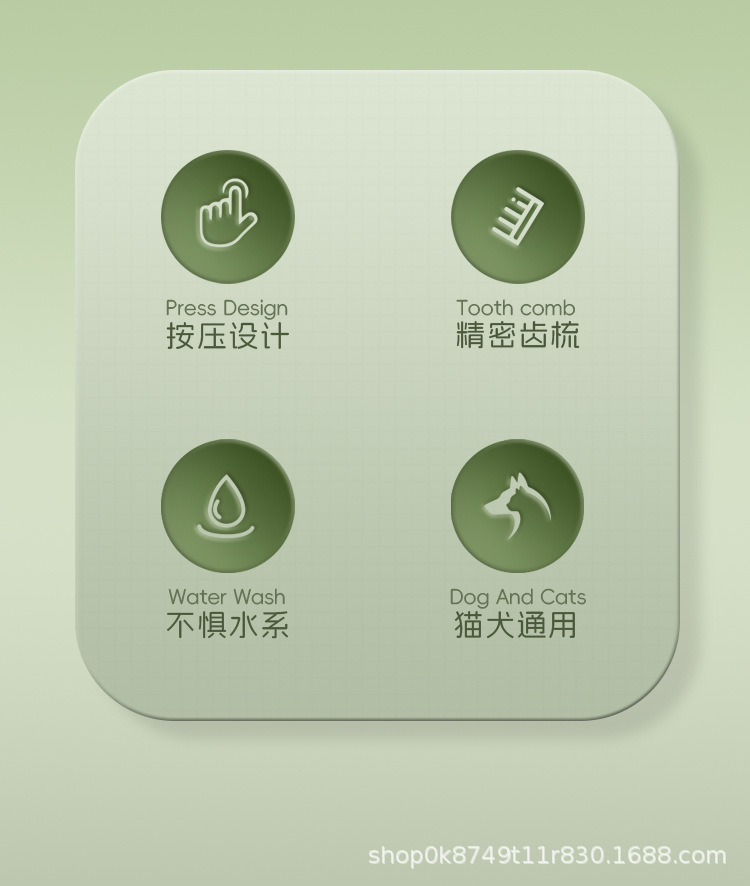 Press Design
按压设计

Tooth comb
精密齿梳

Water Wash
不惧水系

Dog And Cats
猫犬通用

shop0k8749t11r830.1688.com