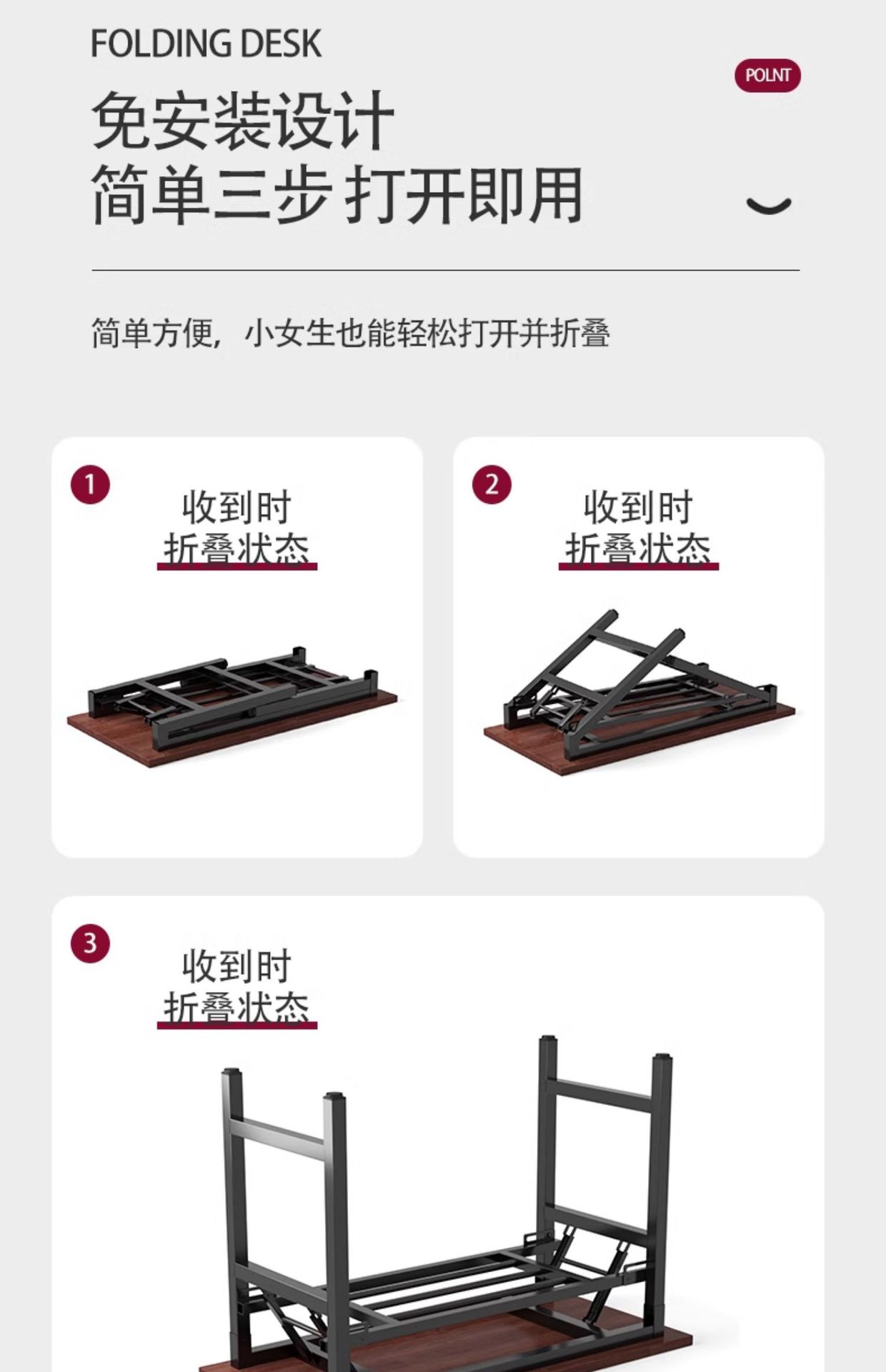 FOLDING DESK

POLNT

免安装设计
简单三步 打开即用

简单方便，小女生也能轻松打开并折叠

1
收到时
折叠状态

2
收到时
折叠状态

3
收到时
折叠状态