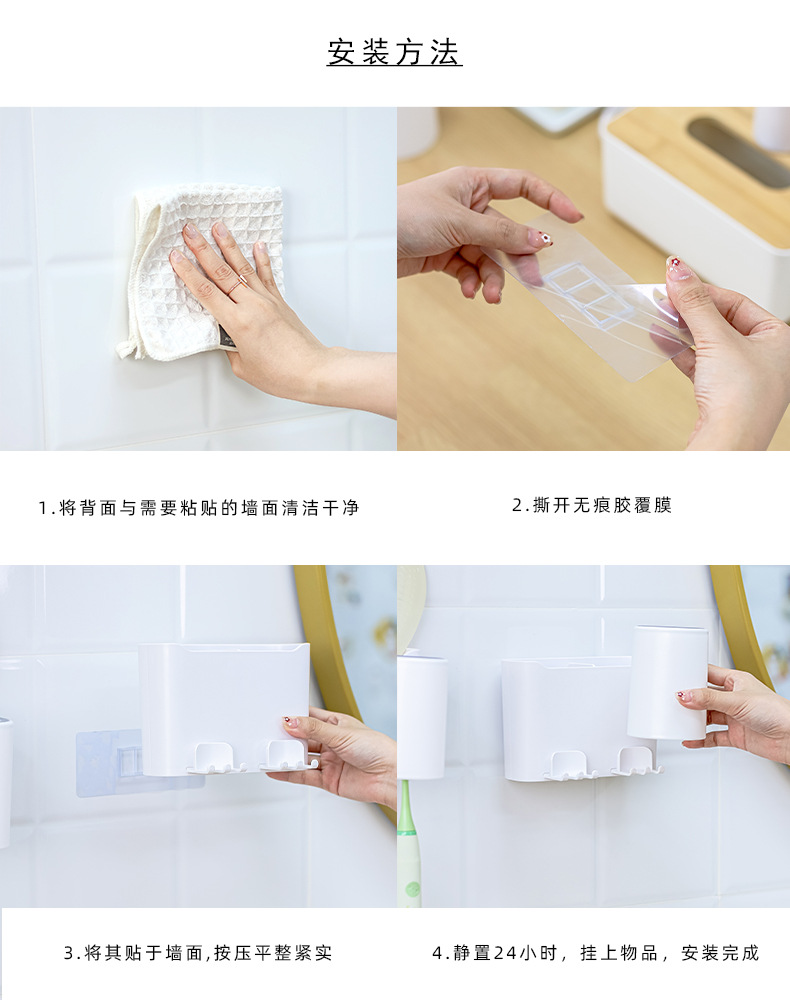 安装方法

1.将背面与需要粘贴的墙面清洁干净

2.撕开无痕胶覆膜

3.将其贴于墙面,按压平整紧实

4.静置24小时，挂上物品，安装完成