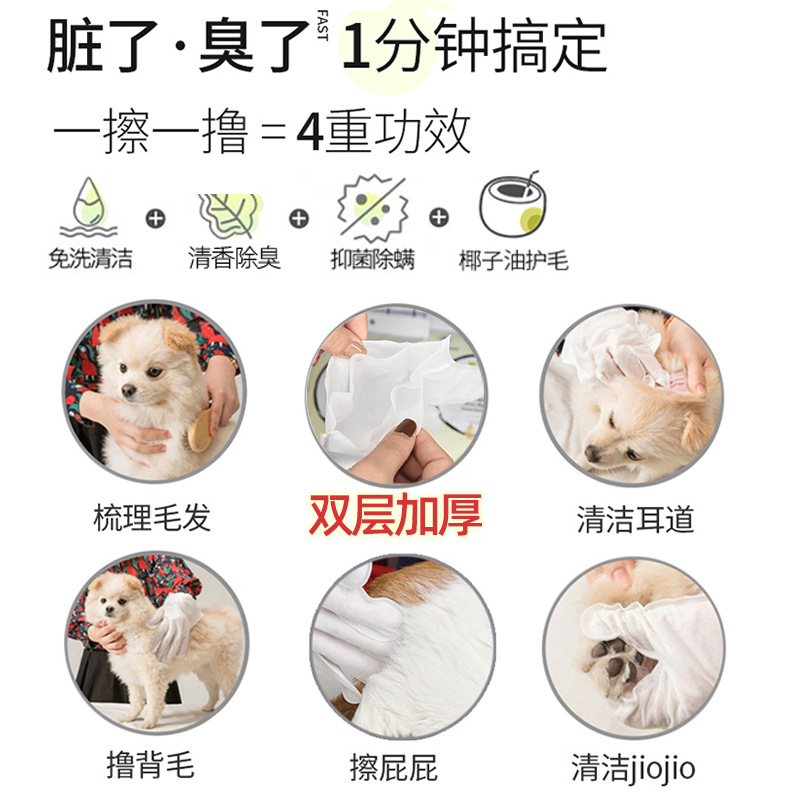 脏了·臭了 FAST 1分钟搞定

一擦一撸 = 4重功效

免洗清洁 + 清香除臭 + 抑菌除螨 + 椰子油护毛

梳理毛发

双层加厚

清洁耳道

撸背毛

擦屁屁

清洁jiojio