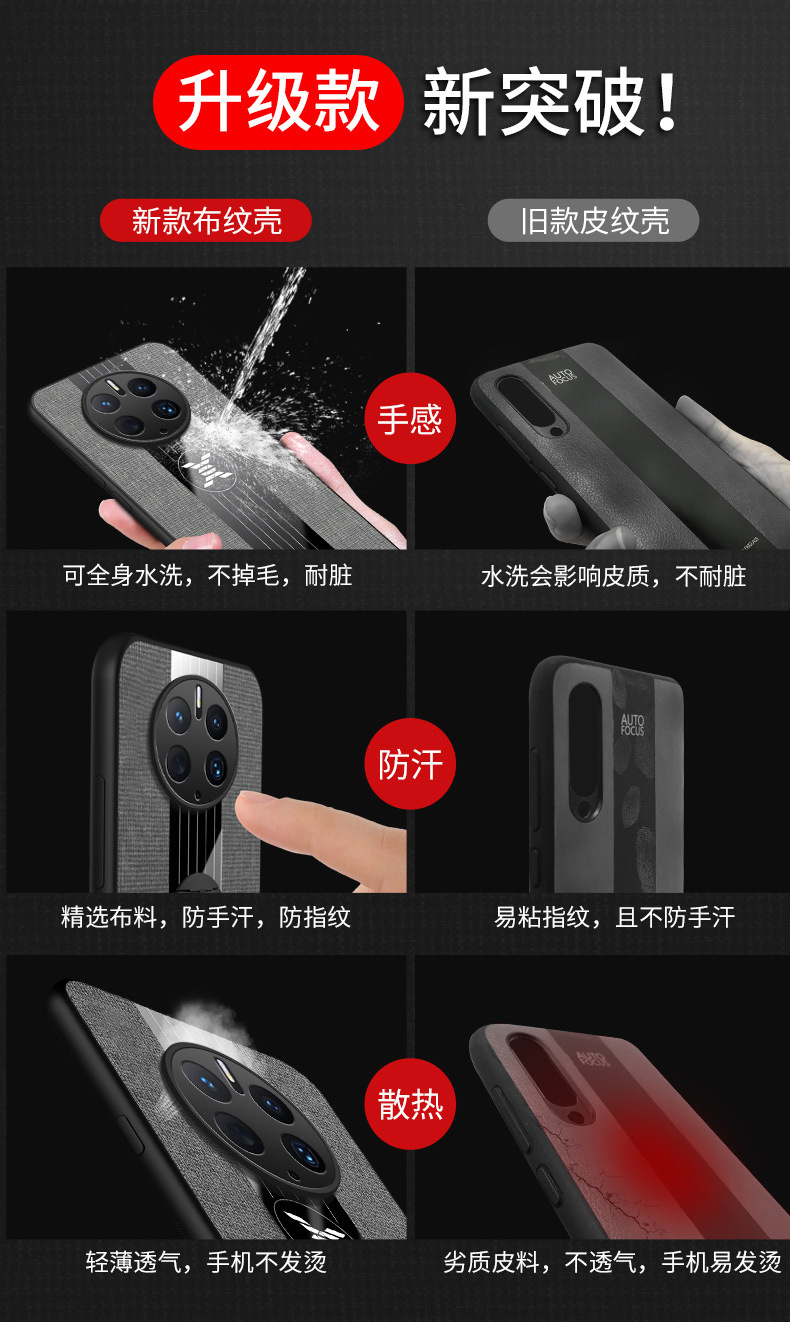 升级款 新突破！

新款布纹壳

旧款皮纹壳

手感

AUTO FOCUS

可全身水洗，不掉毛，耐脏

水洗会影响皮质，不耐脏

防汗

AUTO FOCUS

精选布料，防手汗，防指纹

易粘指纹，且不防手汗

散热

AUTO FOCUS

轻薄透气，手机不发烫

劣质皮料，不透气，手机易发烫