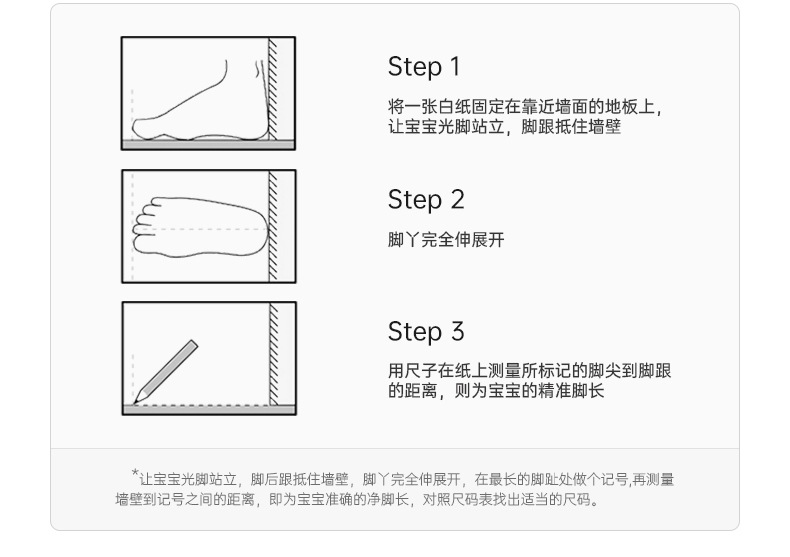 Step 1

将一张白纸固定在靠近墙面的地板上，让宝宝光脚站立，脚跟抵住墙壁

Step 2

脚丫完全伸展开

Step 3

用尺子在纸上测量所标记的脚尖到脚跟的距离，则为宝宝的精准脚长

*让宝宝光脚站立，脚后跟抵住墙壁，脚丫完全伸展开，在最长的脚趾处做个记号,再测量墙壁到记号之间的距离，即为宝宝准确的净脚长，对照尺码表找出适当的尺码。