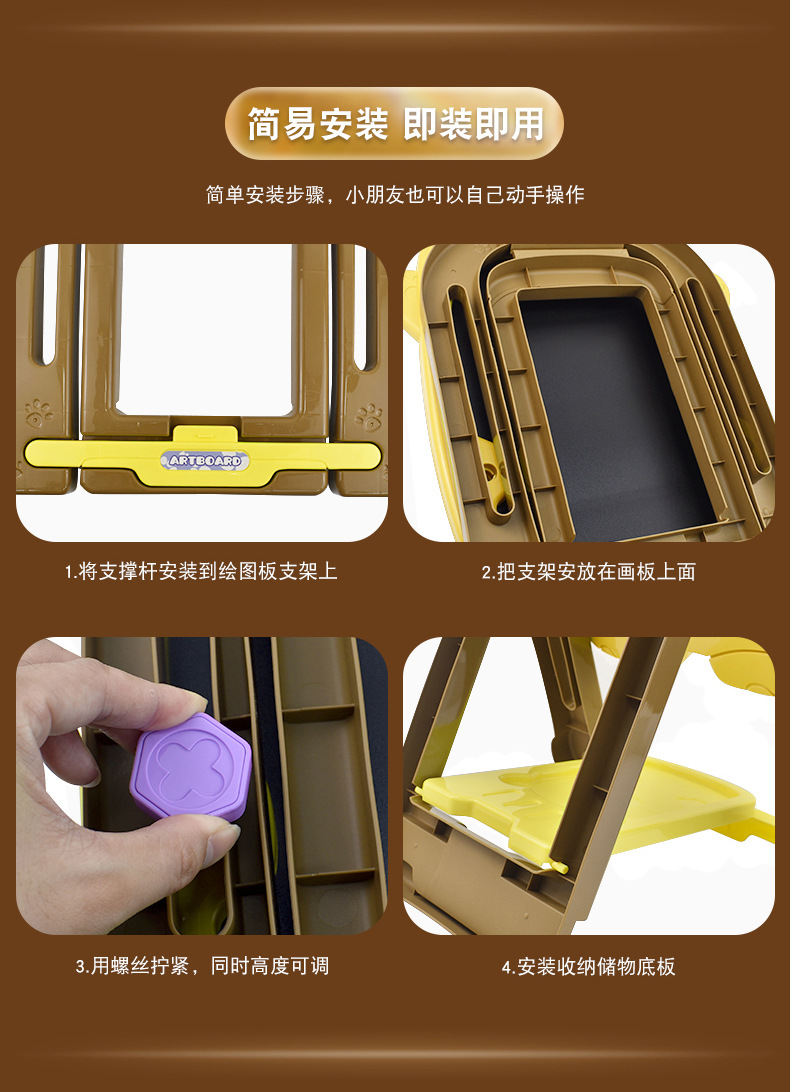 简易安装 即装即用

简单安装步骤，小朋友也可以自己动手操作

ARTBOARD

1.将支撑杆安装到绘图板支架上

2.把支架安放在画板上面

3.用螺丝拧紧，同时高度可调

4.安装收纳储物底板