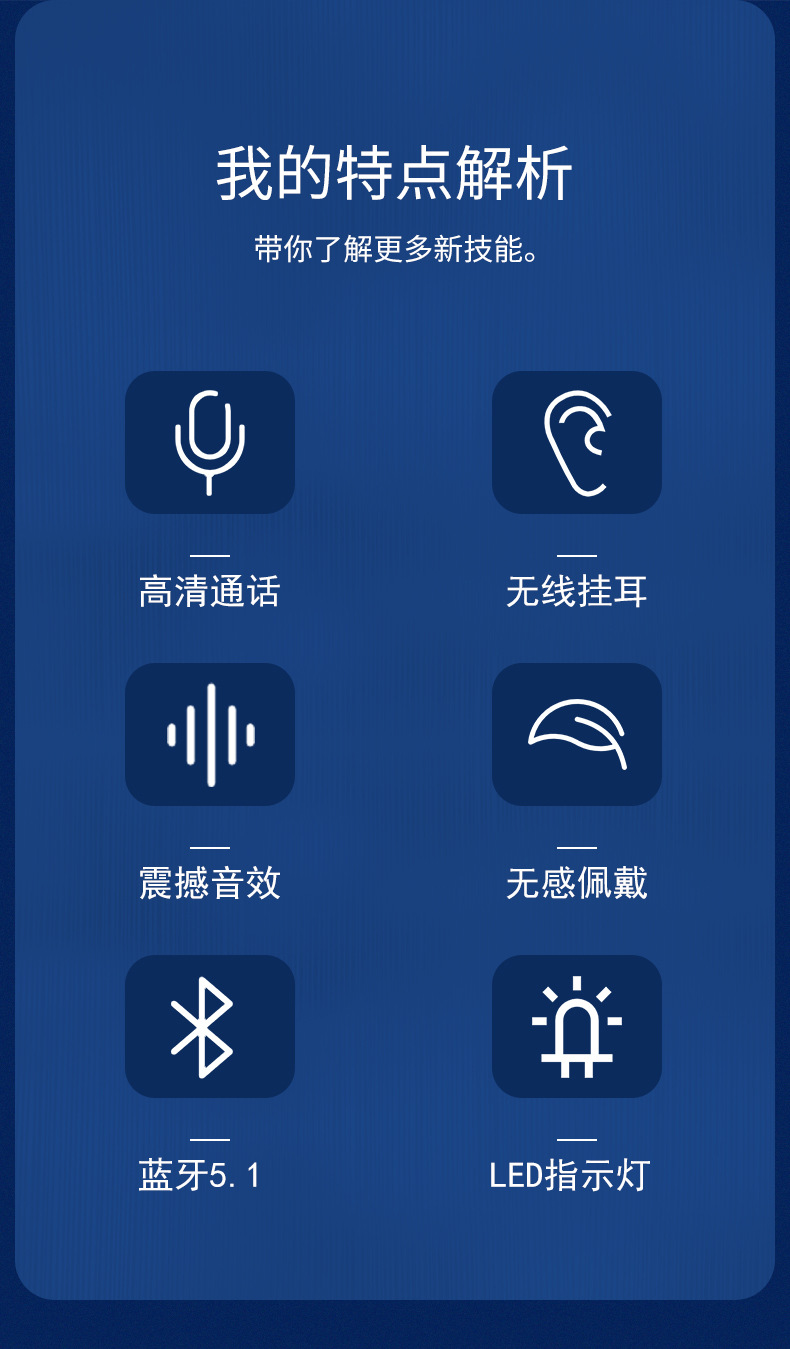 我的特点解析

带你了解更多新技能。

高清通话

无线挂耳

震撼音效

无感佩戴

蓝牙5.1

LED指示灯