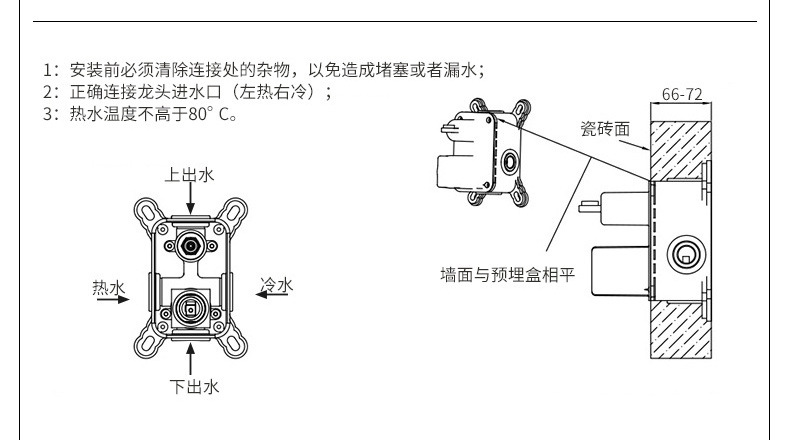 1：安装前必须清除连接处的杂物，以免造成堵塞或者漏水；
2：正确连接龙头进水口（左热右冷）；
3：热水温度不高于80° C。

上出水
热水
冷水
下出水

66-72
瓷砖面
墙面与预埋盒相平