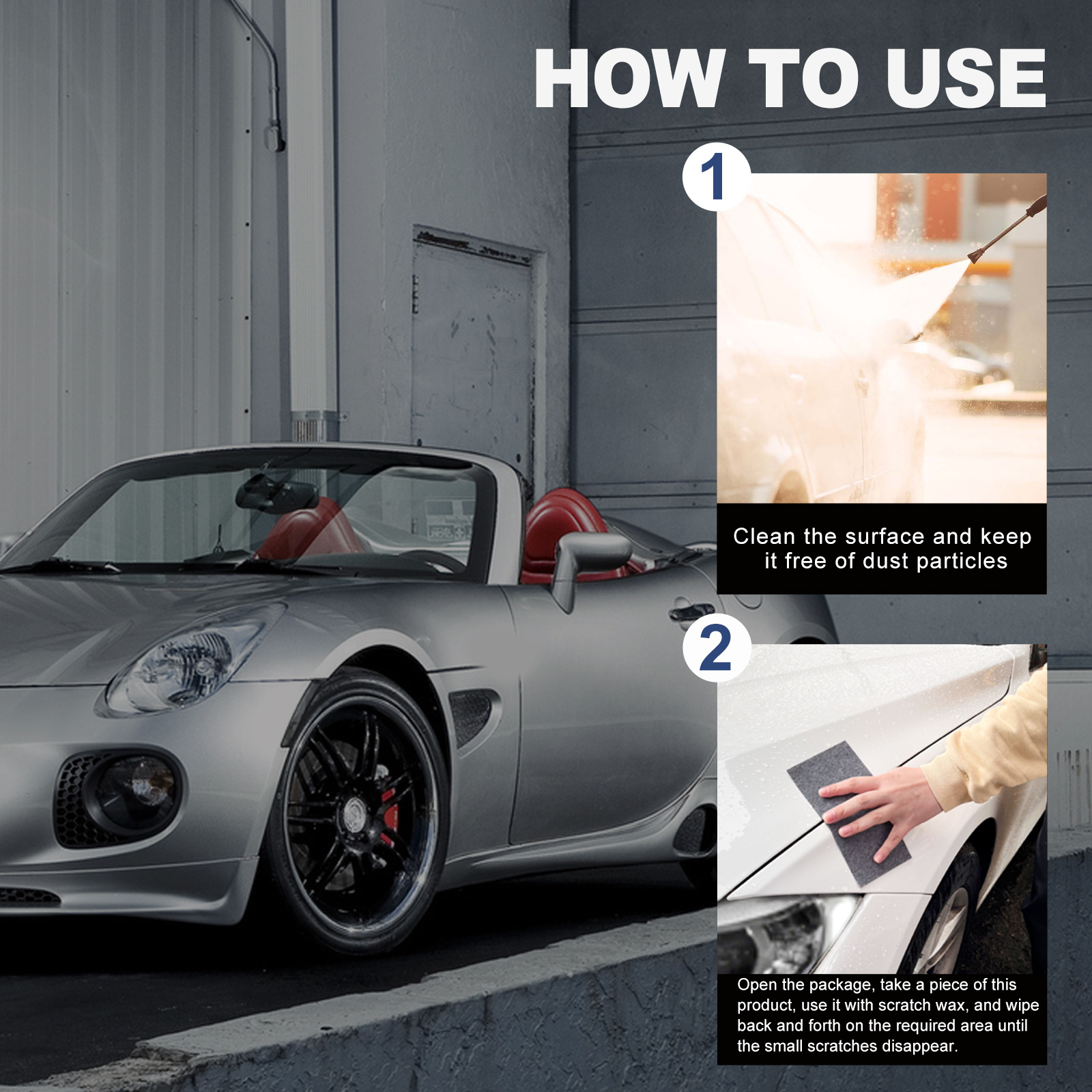 HOW TO USE

1

Clean the surface and keep it free of dust particles

2

Open the package, take a piece of this product, use it with scratch wax, and wipe back and forth on the required area until the small scratches disappear.