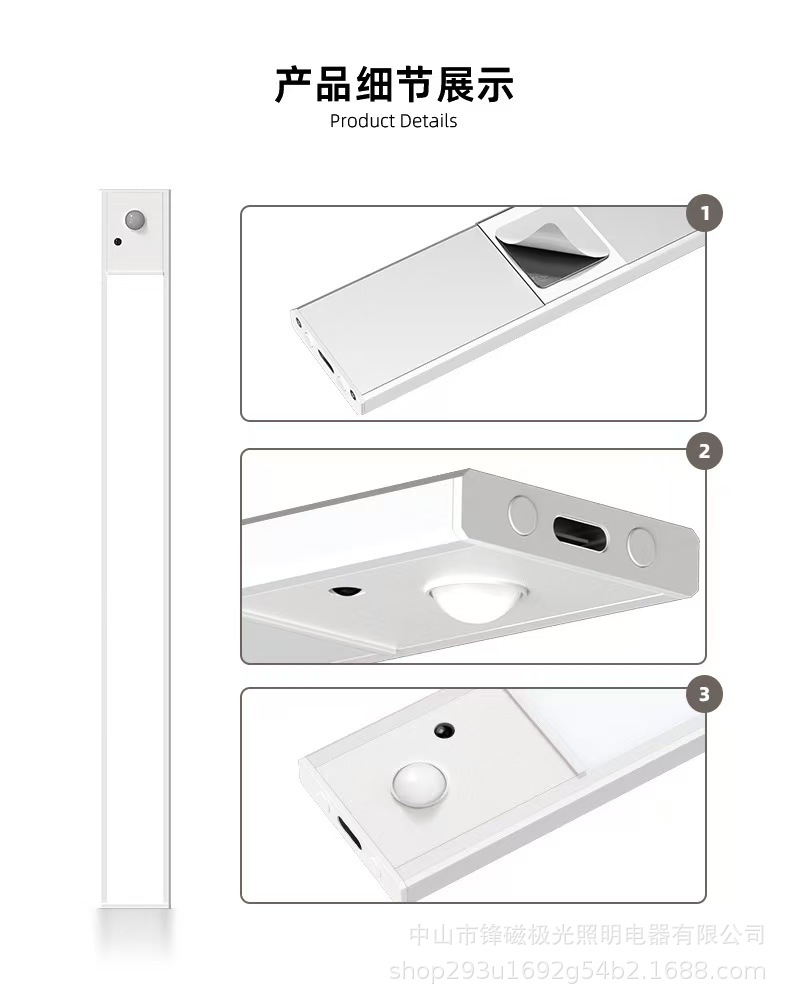 产品细节展示
Product Details

1

2

3

中山市锋磁极光照明电器有限公司
shop293u1692g54b2.1688.com