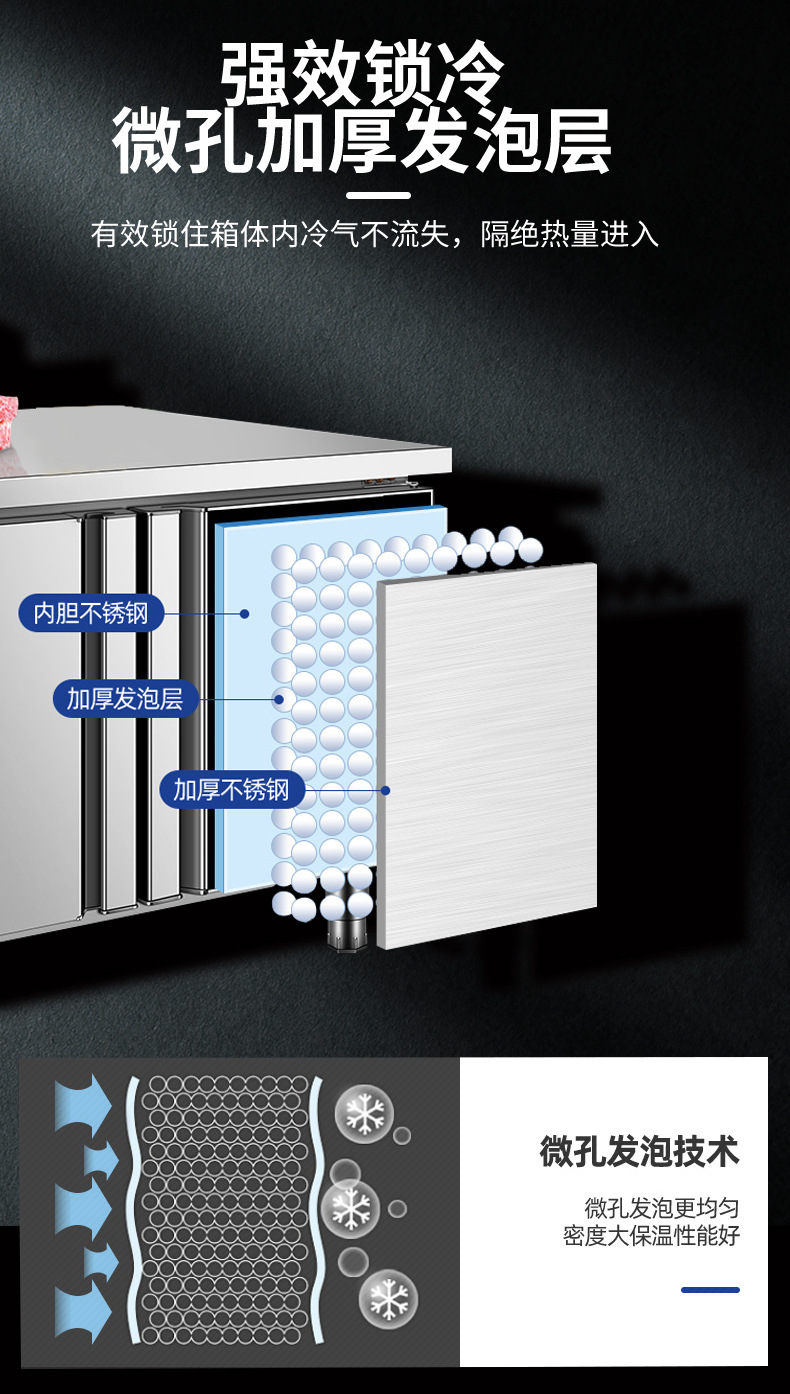 强效锁冷
微孔加厚发泡层

有效锁住箱体内冷气不流失，隔绝热量进入

内胆不锈钢

加厚发泡层

加厚不锈钢

微孔发泡技术

微孔发泡更均匀
密度大保温性能好