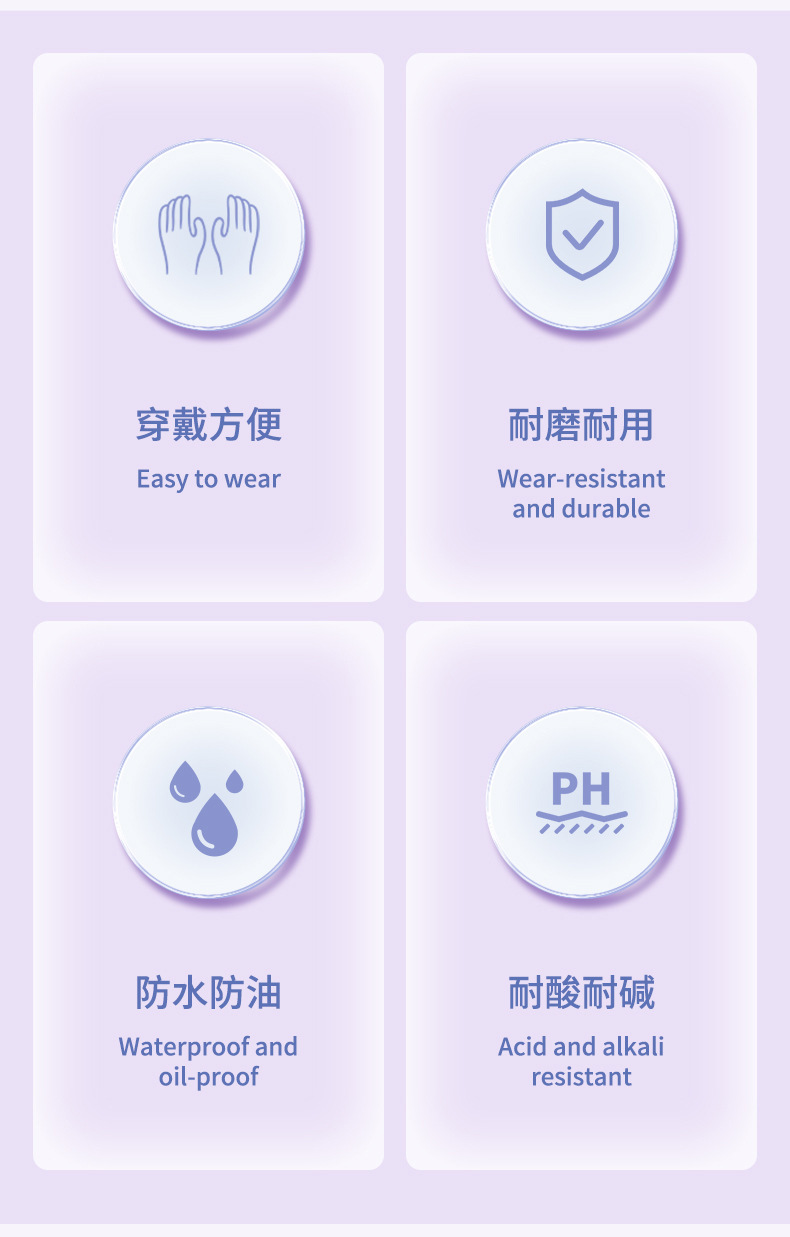 穿戴方便
Easy to wear

耐磨耐用
Wear-resistant and durable

防水防油
Waterproof and oil-proof

PH

耐酸耐碱
Acid and alkali resistant