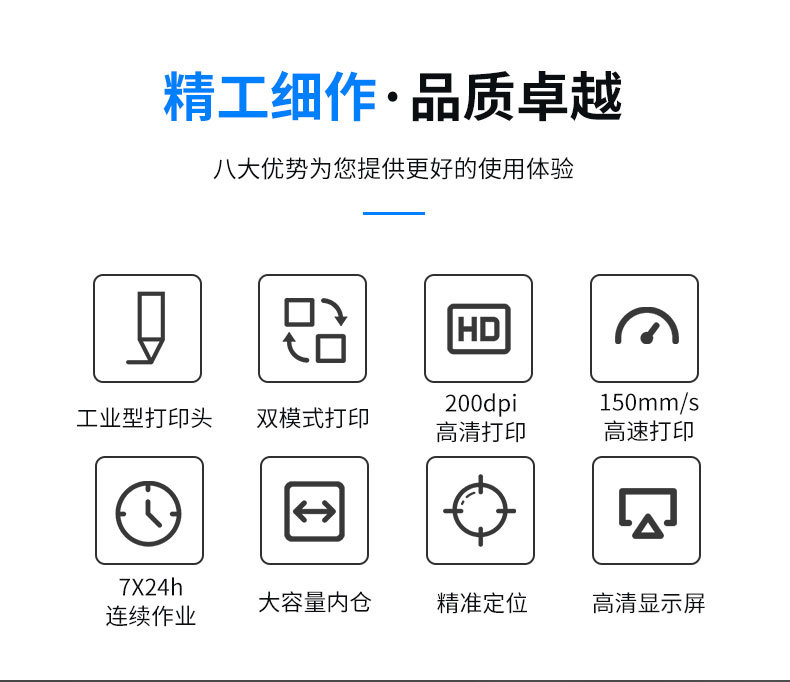 精工细作·品质卓越

八大优势为您提供更好的使用体验

HD

工业型打印头

双模式打印

200dpi
高清打印

150mm/s
高速打印

7X24h
连续作业

大容量内仓

精准定位

高清显示屏