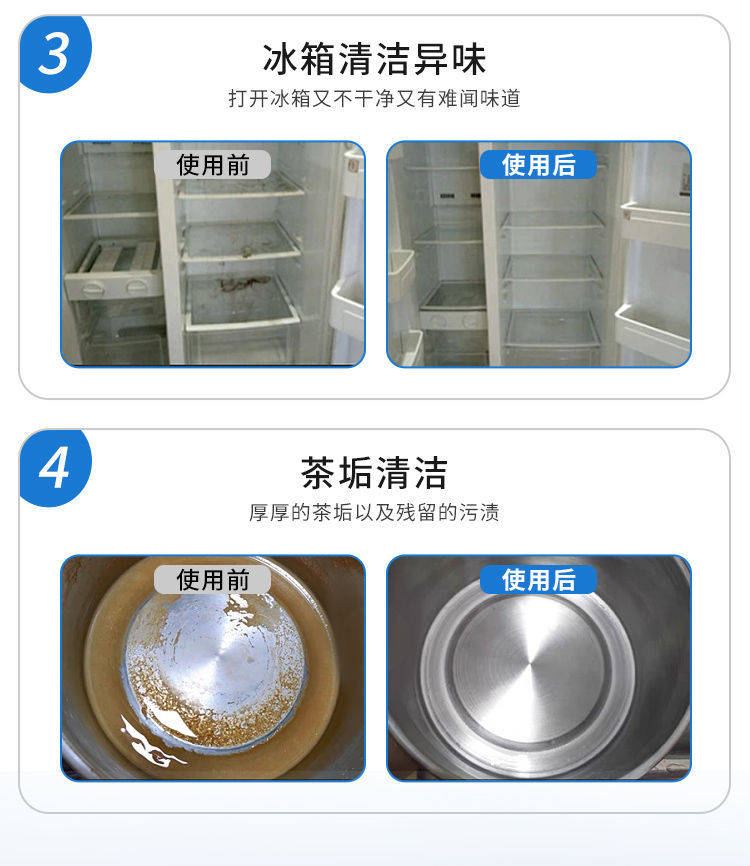 3

冰箱清洁异味

打开冰箱又不干净又有难闻味道

使用前

使用后

4

茶垢清洁

厚厚的茶垢以及残留的污渍

使用前

使用后